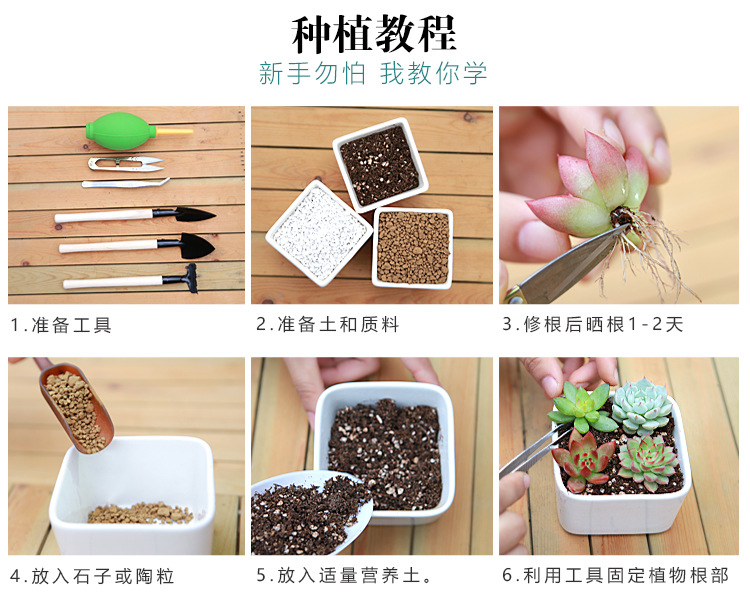 种植教程
新手勿怕 我教你学

1.准备工具

2.准备土和质料

3.修根后晒根1-2天

4.放入石子或陶粒

5.放入适量营养土。

6.利用工具固定植物根部