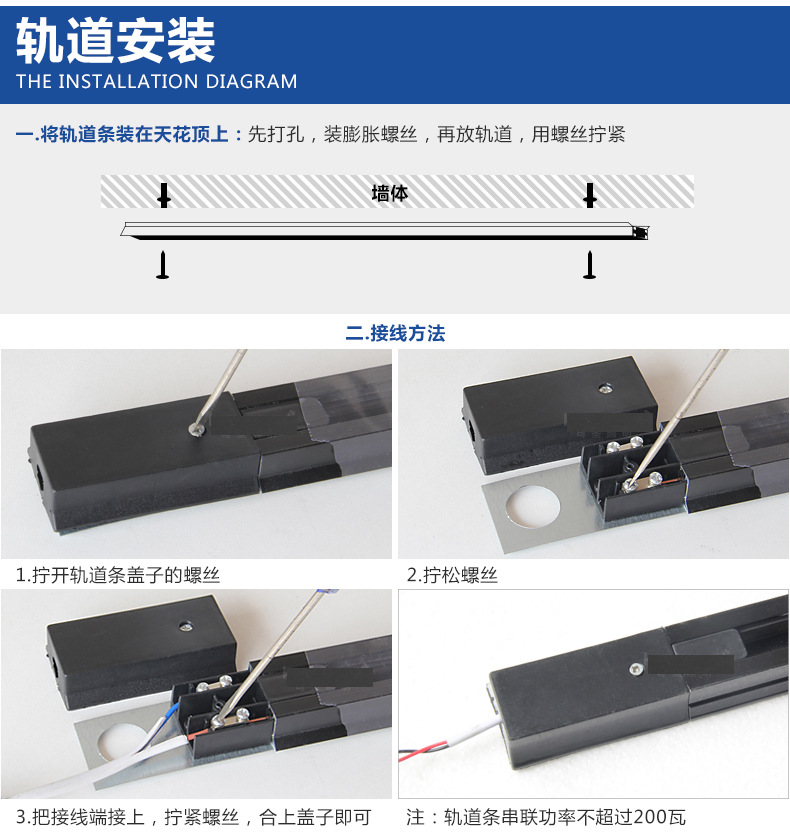 轨道安装
THE INSTALLATION DIAGRAM

一.将轨道条装在天花顶上：先打孔，装膨胀螺丝，再放轨道，用螺丝拧紧

墙体

二.接线方法

1.拧开轨道条盖子的螺丝

2.拧松螺丝

3.把接线端接上，拧紧螺丝，合上盖子即可

注：轨道条串联功率不超过200瓦