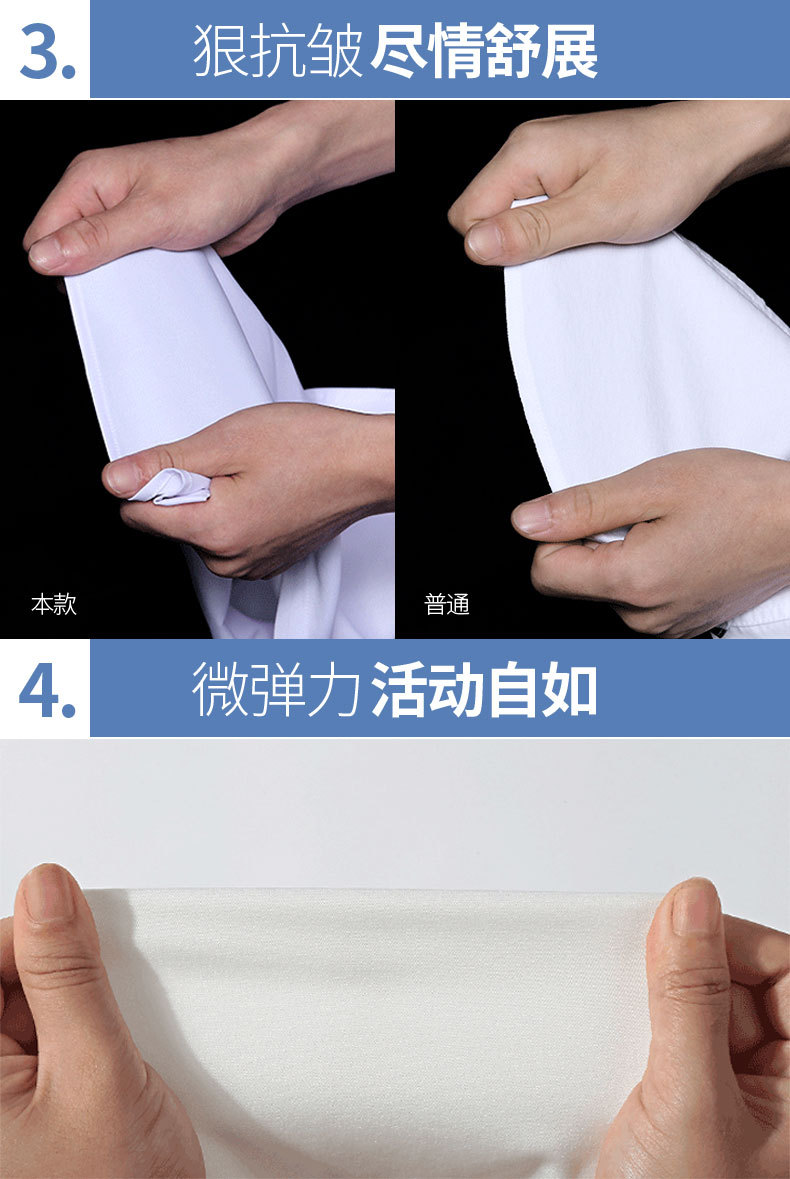 3. 狠抗皱 尽情舒展

本款

普通

4. 微弹力 活动自如