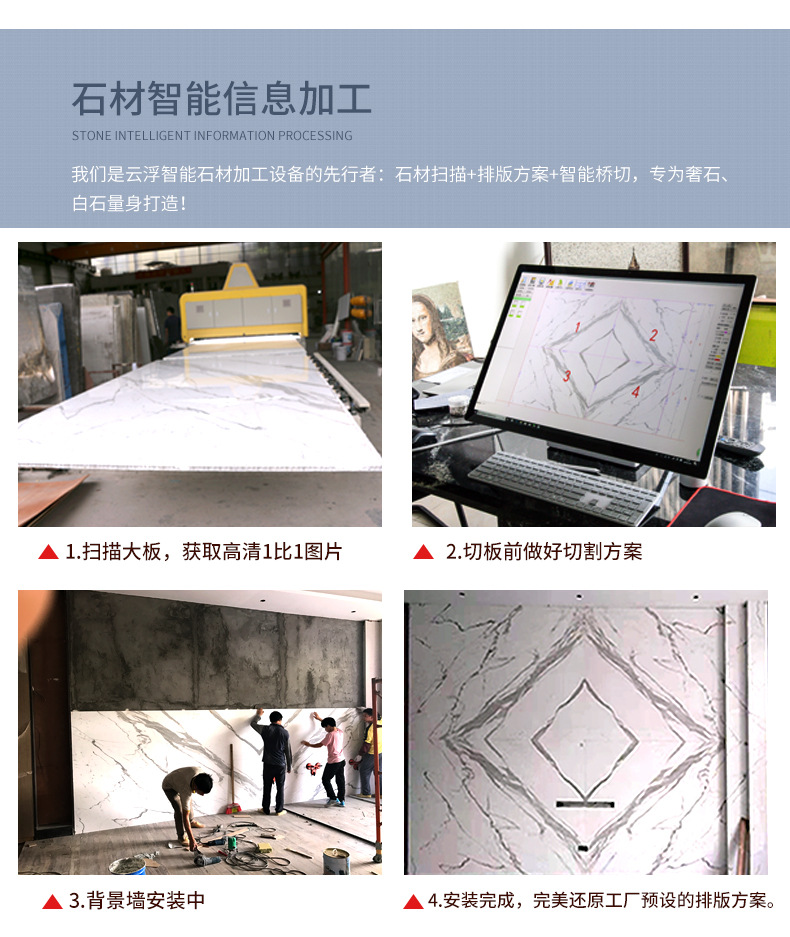 石材智能信息加工

STONE INTELLIGENT INFORMATION PROCESSING

我们是云浮智能石材加工设备的先行者：石材扫描+排版方案+智能桥切，专为奢石、白石量身打造！

1 2 3 4

▲ 1.扫描大板，获取高清1比1图片

▲ 2.切板前做好切割方案

▲ 3.背景墙安装中

▲ 4.安装完成，完美还原工厂预设的排版方案。