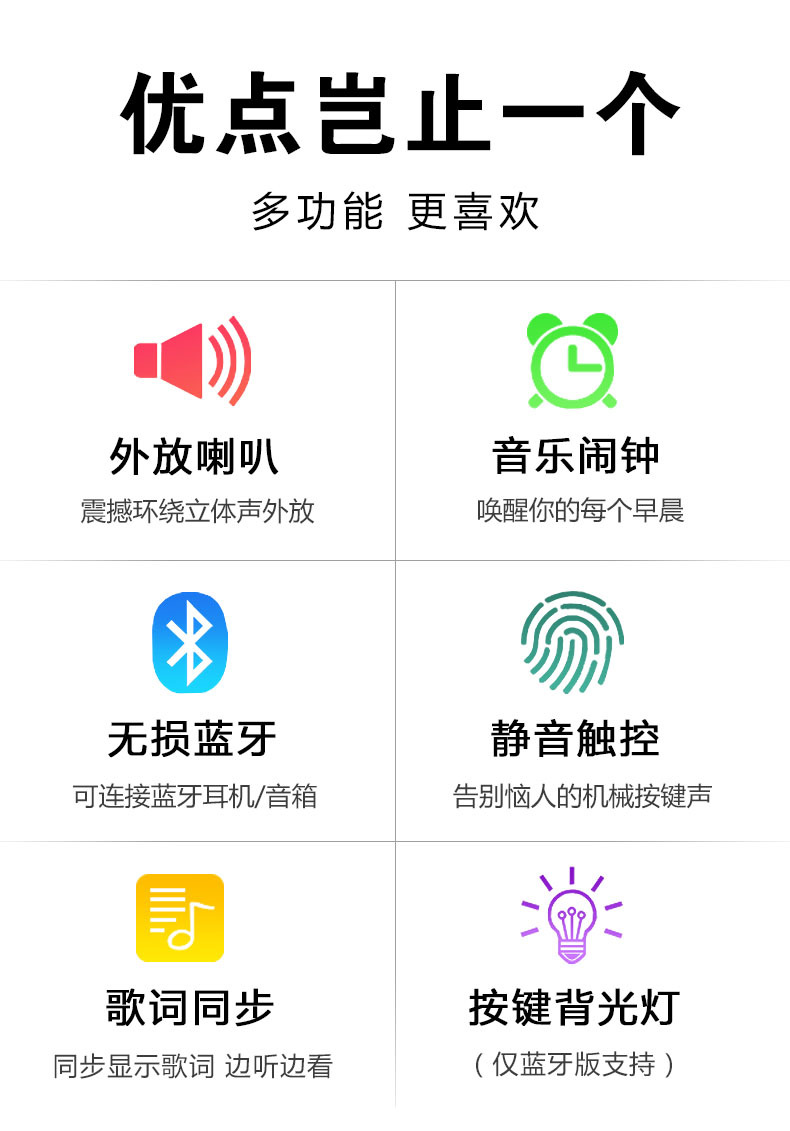 优点岂止一个

多功能 更喜欢

外放喇叭

震撼环绕立体声外放

音乐闹钟

唤醒你的每个早晨

无损蓝牙

可连接蓝牙耳机/音箱

静音触控

告别恼人的机械按键声

歌词同步

同步显示歌词 边听边看

按键背光灯

（仅蓝牙版支持）