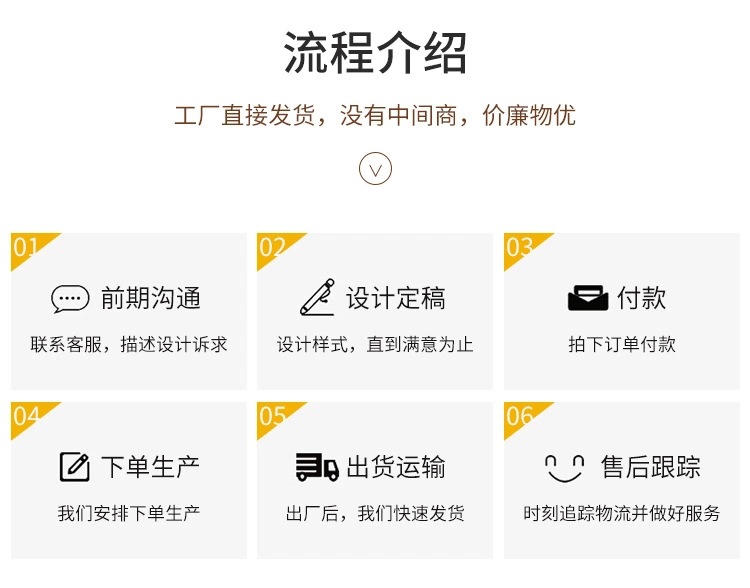 流程介绍

工厂直接发货，没有中间商，价廉物优

01

前期沟通

联系客服，描述设计诉求

02

设计定稿

设计样式，直到满意为止

03

付款

拍下订单付款

04

下单生产

我们安排下单生产

05

出货运输

出厂后，我们快速发货

06

售后跟踪

时刻追踪物流并做好服务