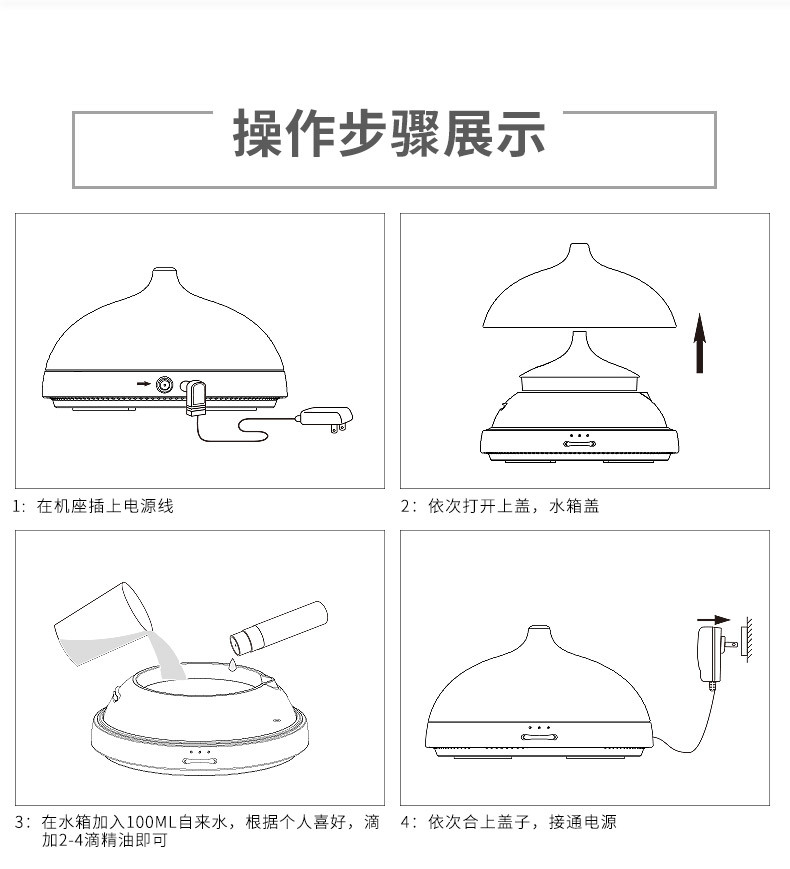 操作步骤展示

1：在机座插上电源线

2：依次打开上盖，水箱盖

3：在水箱加入100ML自来水，根据个人喜好，滴加2-4滴精油即可

4：依次合上盖子，接通电源