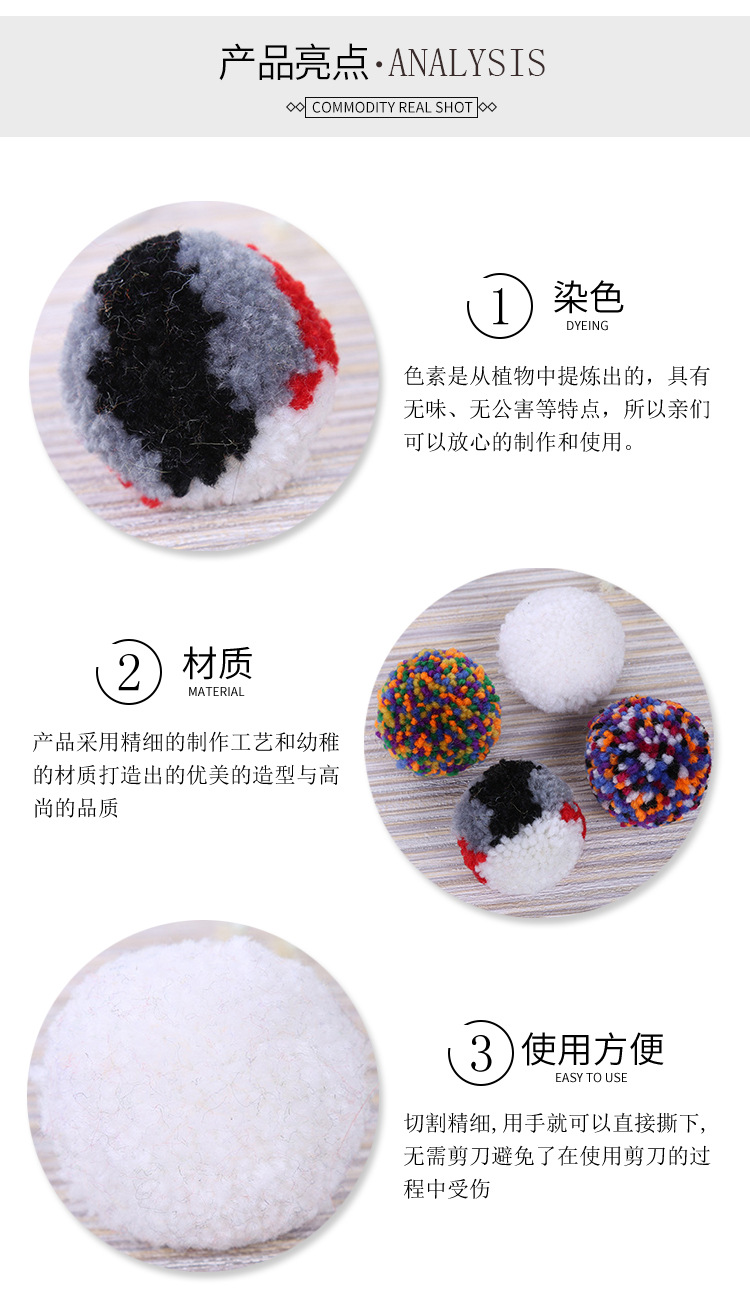 产品亮点·ANALYSIS

COMMODITY REAL SHOT

1 染色
DYEING

色素是从植物中提炼出的，具有无味、无公害等特点，所以亲们可以放心的制作和使用。

2 材质
MATERIAL

产品采用精细的制作工艺和幼稚的材质打造出的优美的造型与高尚的品质

3 使用方便
EASY TO USE

切割精细，用手就可以直接撕下，无需剪刀避免了在使用剪刀的过程中受伤