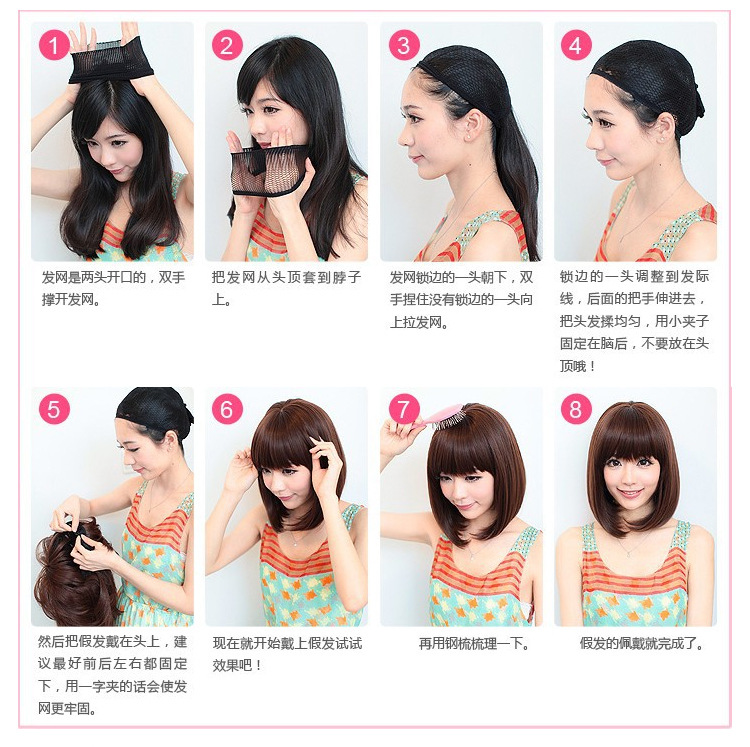 1

发网是两头开口的，双手撑开发网。

2

把发网从头顶套到脖子上。

3

发网锁边的一头朝下，双手捏住没有锁边的一头向上拉发网。

4

锁边的一头调整到发际线，后面的把手伸进去，把头发揉均匀，用小夹子固定在脑后，不要放在头顶哦！

5

然后把假发戴在头上，建议最好前后左右都固定下，用一字夹的话会使发网更牢固。

6

现在就开始戴上假发试试效果吧！

7

再用钢梳梳理一下。

8

假发的佩戴就完成了。