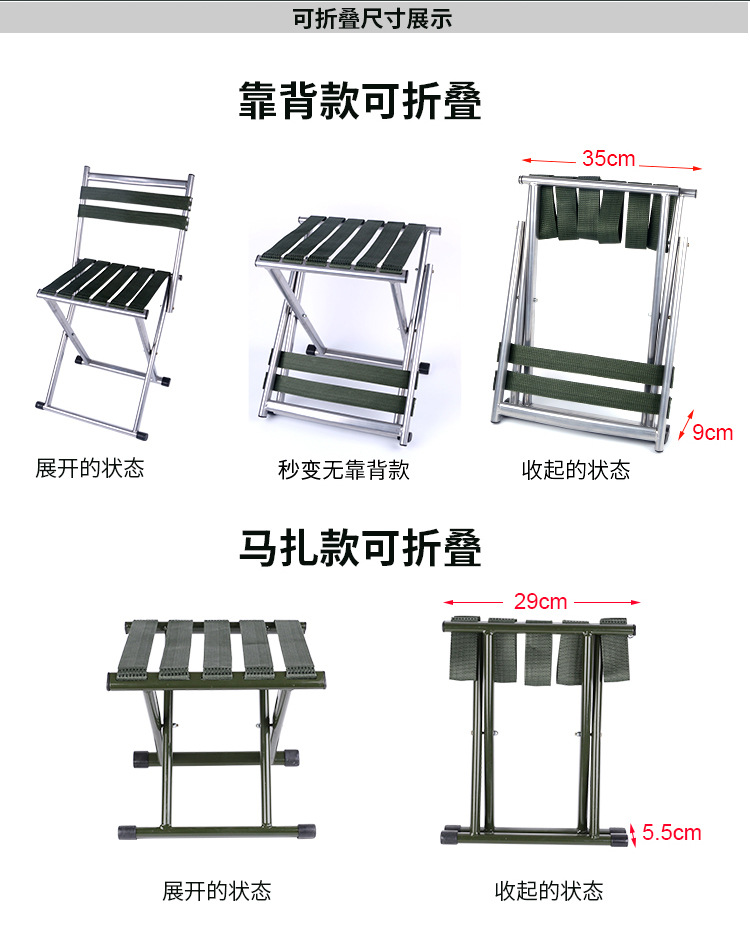 可折叠尺寸展示

靠背款可折叠

35cm

9cm

展开的状态

秒变无靠背款

收起的状态

马扎款可折叠

29cm

5.5cm

展开的状态

收起的状态