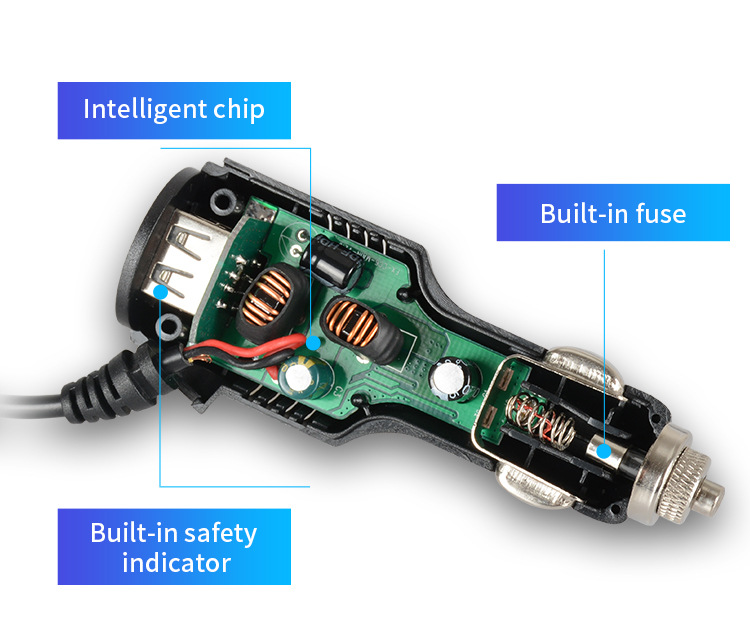 Intelligent chip

Built-in fuse

Built-in safety indicator