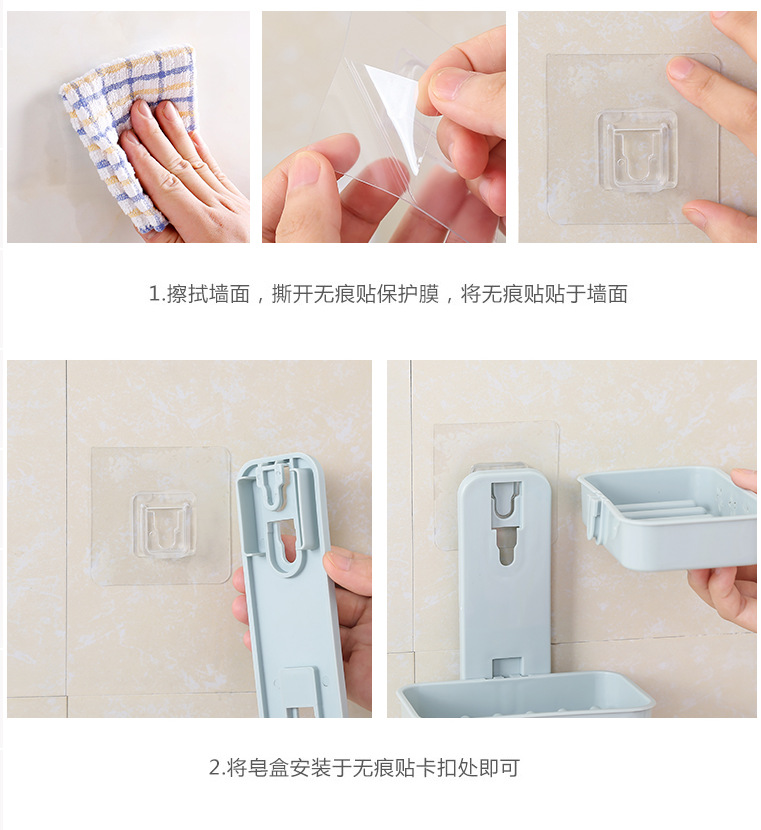 1.擦拭墙面，撕开无痕贴保护膜，将无痕贴贴于墙面

2.将皂盒安装于无痕贴卡扣处即可