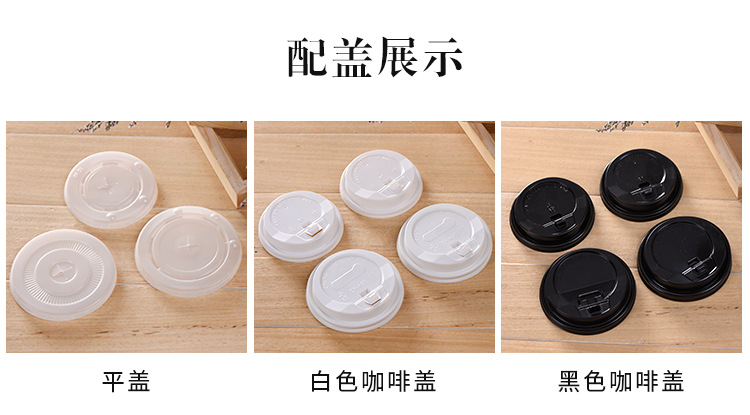 配盖展示

平盖

白色咖啡盖

黑色咖啡盖