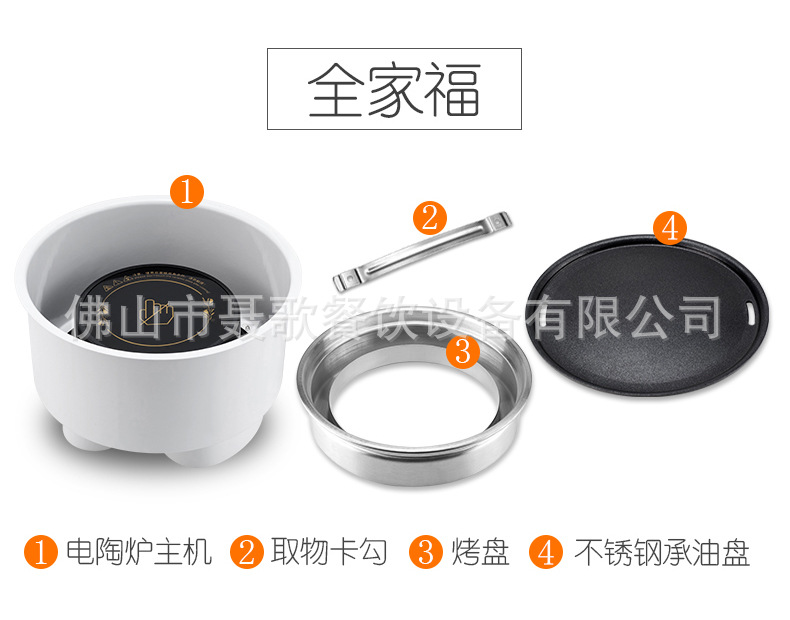 全家福

1

2

4

佛山市聂歌餐饮设备有限公司

3

1 电陶炉主机 2 取物卡勾 3 烤盘 4 不锈钢承油盘