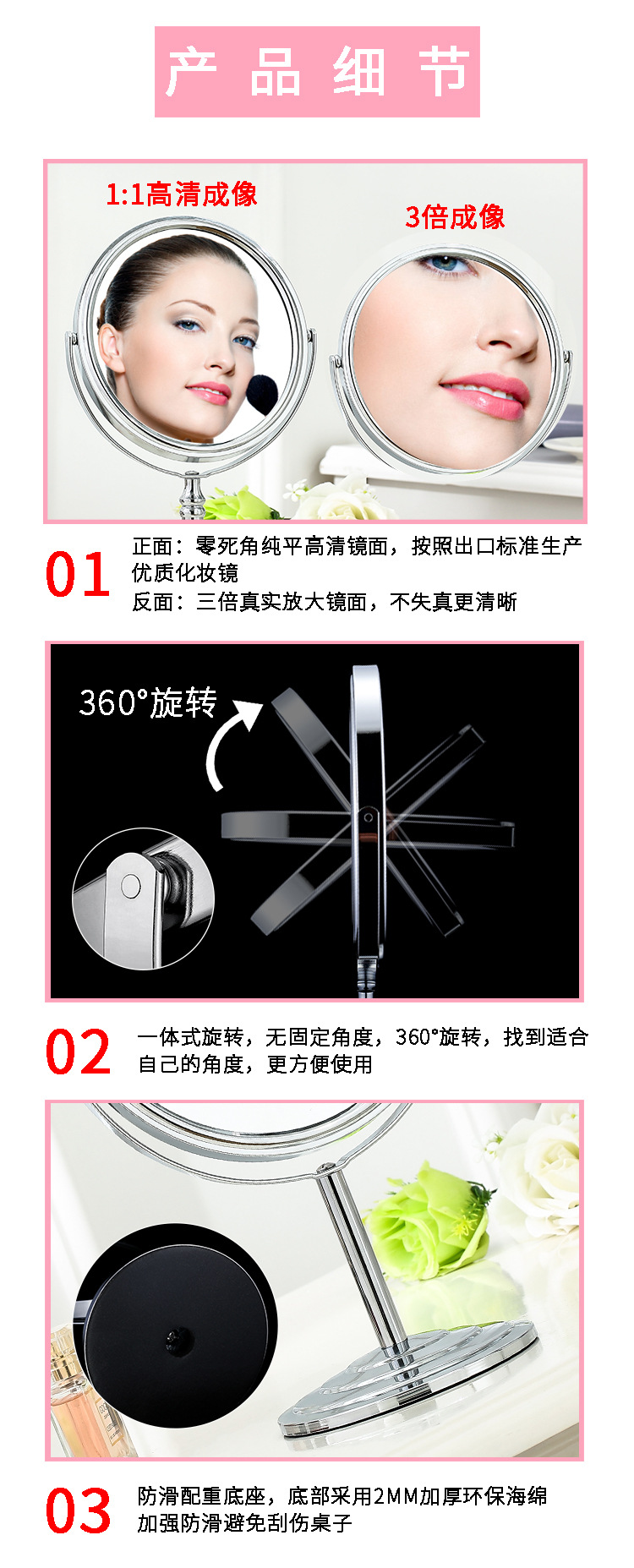 产 品 细 节

1:1高清成像

3倍成像

01

正面：零死角纯平高清镜面，按照出口标准生产优质化妆镜
反面：三倍真实放大镜面，不失真更清晰

360°旋转

02

一体式旋转，无固定角度，360°旋转，找到适合自己的角度，更方便使用

03

防滑配重底座，底部采用2MM加厚环保海绵加强防滑避免刮伤桌子