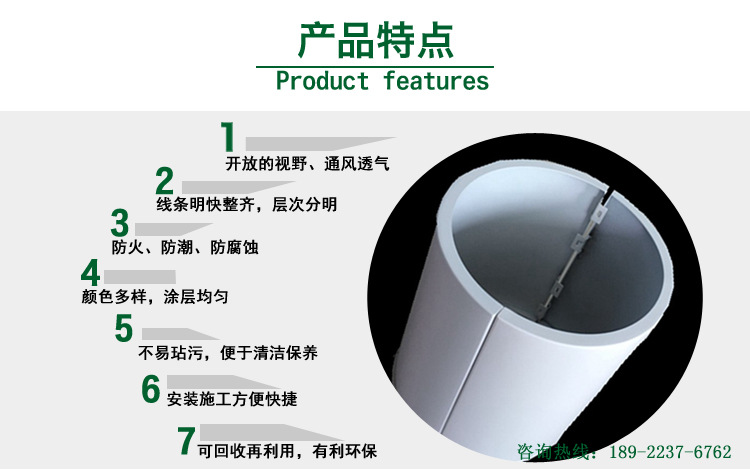 产品特点
Product features

1
开放的视野、通风透气

2
线条明快整齐，层次分明

3
防火、防潮、防腐蚀

4
颜色多样，涂层均匀

5
不易玷污，便于清洁保养

6
安装施工方便快捷

7
可回收再利用，有利环保

咨询热线：189-2237-6762