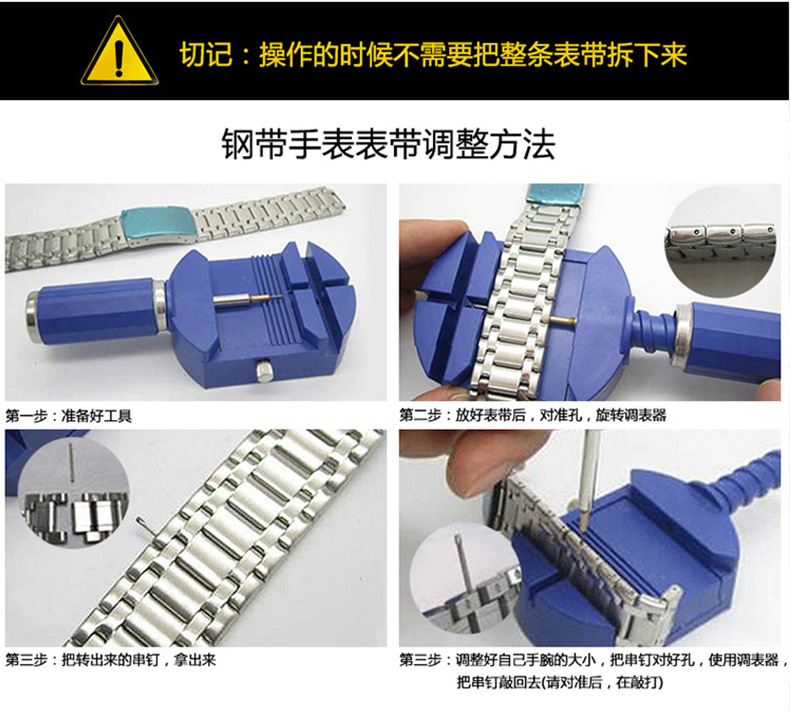 切记：操作的时候不需要把整条表带拆下来

钢带手表表带调整方法

第一步：准备好工具

第二步：放好表带后，对准孔，旋转调表器

第三步：把转出来的串钉，拿出来

第三步：调整好自己手腕的大小，把串钉对好孔，使用调表器，把串钉敲回去(请对准后，在敲打)