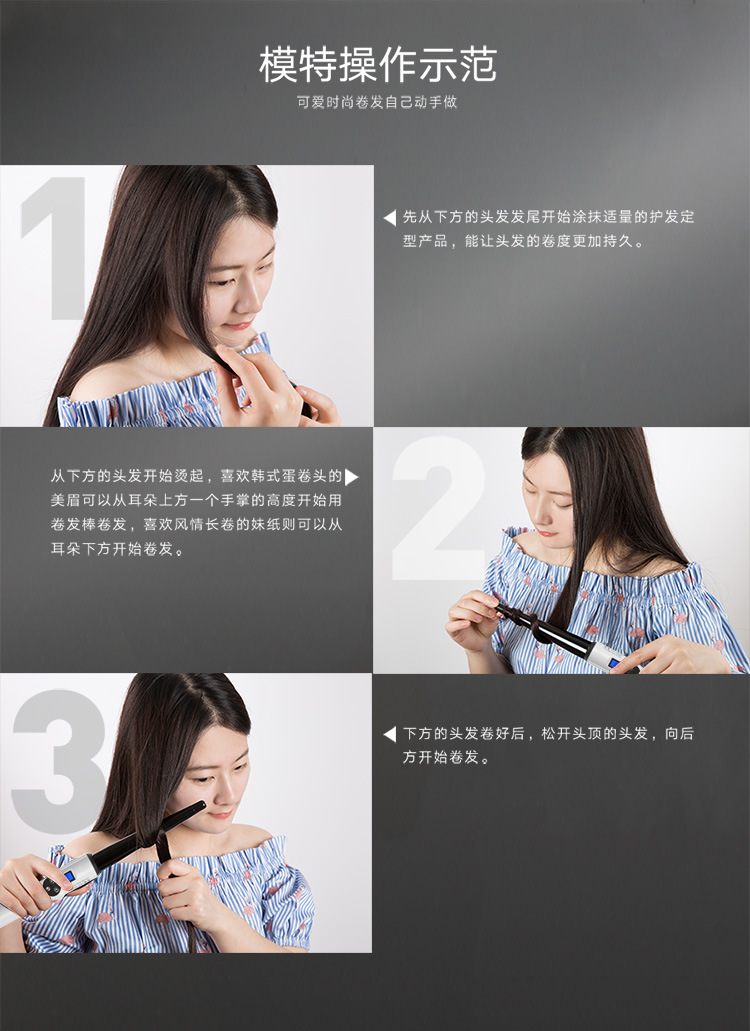 模特操作示范

可爱时尚卷发自己动手做

1

先从下方的头发发尾开始涂抹适量的护发定型产品，能让头发的卷度更加持久。

从下方的头发开始烫起，喜欢韩式蛋卷头的美眉可以从耳朵上方一个手掌的高度开始用卷发棒卷发，喜欢风情长卷的妹纸则可以从耳朵下方开始卷发。

2

3

下方的头发卷好后，松开头顶的头发，向后方开始卷发。