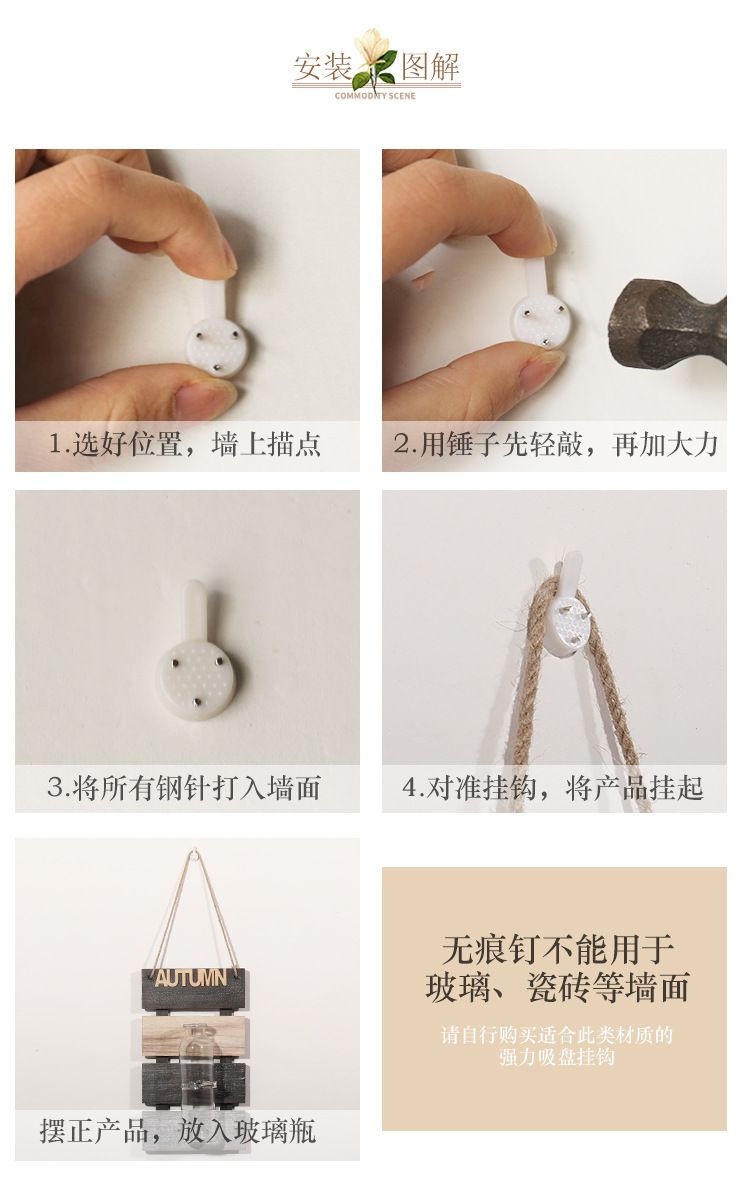 安装图解
COMMODITY SCENE

1.选好位置，墙上描点

2.用锤子先轻敲，再加大力

3.将所有钢针打入墙面

4.对准挂钩，将产品挂起

AUTUMN

摆正产品，放入玻璃瓶

无痕钉不能用于玻璃、瓷砖等墙面

请自行购买适合此类材质的强力吸盘挂钩