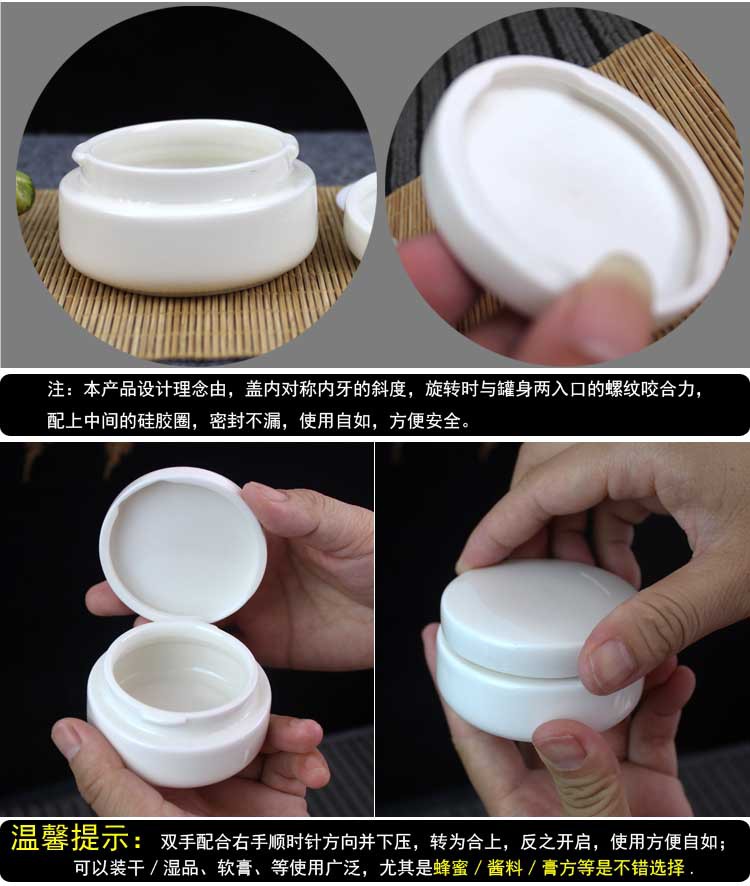 注：本产品设计理念由，盖内对称内牙的斜度，旋转时与罐身两入口的螺纹咬合力，配上中间的硅胶圈，密封不漏，使用自如，方便安全。

温馨提示：双手配合右手顺时针方向并下压，转为合上，反之开启，使用方便自如；可以装干 / 湿品、软膏、等使用广泛，尤其是蜂蜜 / 酱料 / 膏方等是不错选择 .