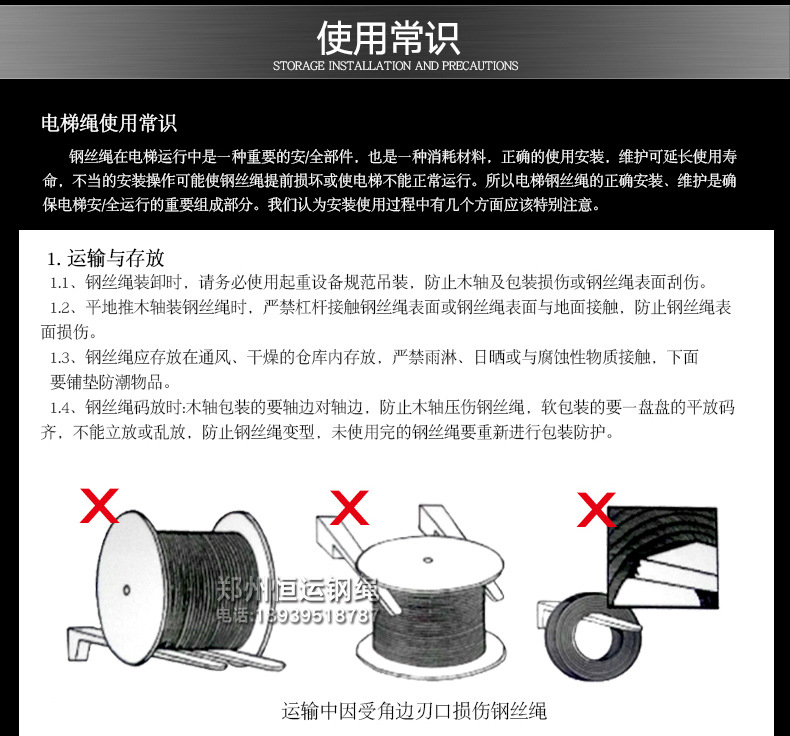 使用常识
STORAGE INSTALLATION AND PRECAUTIONS

电梯绳使用常识

钢丝绳在电梯运行中是一种重要的安/全部件，也是一种消耗材料，正确的使用安装，维护可延长使用寿命，不当的安装操作可能使钢丝绳提前损坏或使电梯不能正常运行。所以电梯钢丝绳的正确安装、维护是确保电梯安/全运行的重要组成部分。我们认为安装使用过程中有几个方面应该特别注意。

1. 运输与存放

1.1、钢丝绳装卸时，请务必使用起重设备规范吊装，防止木轴及包装损伤或钢丝绳表面刮伤。

1.2、平地推木轴装钢丝绳时，严禁杠杆接触钢丝绳表面或钢丝绳表面与地面接触，防止钢丝绳表面损伤。

1.3、钢丝绳应存放在通风、干燥的仓库内存放，严禁雨淋、日晒或与腐蚀性物质接触，下面要铺垫防潮物品。

1.4、钢丝绳码放时:木轴包装的要轴边对轴边，防止木轴压伤钢丝绳，软包装的要一盘盘的平放码齐，不能立放或乱放，防止钢丝绳变型，未使用完的钢丝绳要重新进行包装防护。

郑州恒运钢绳
电话:13939518787

运输中因受角边刃口损伤钢丝绳