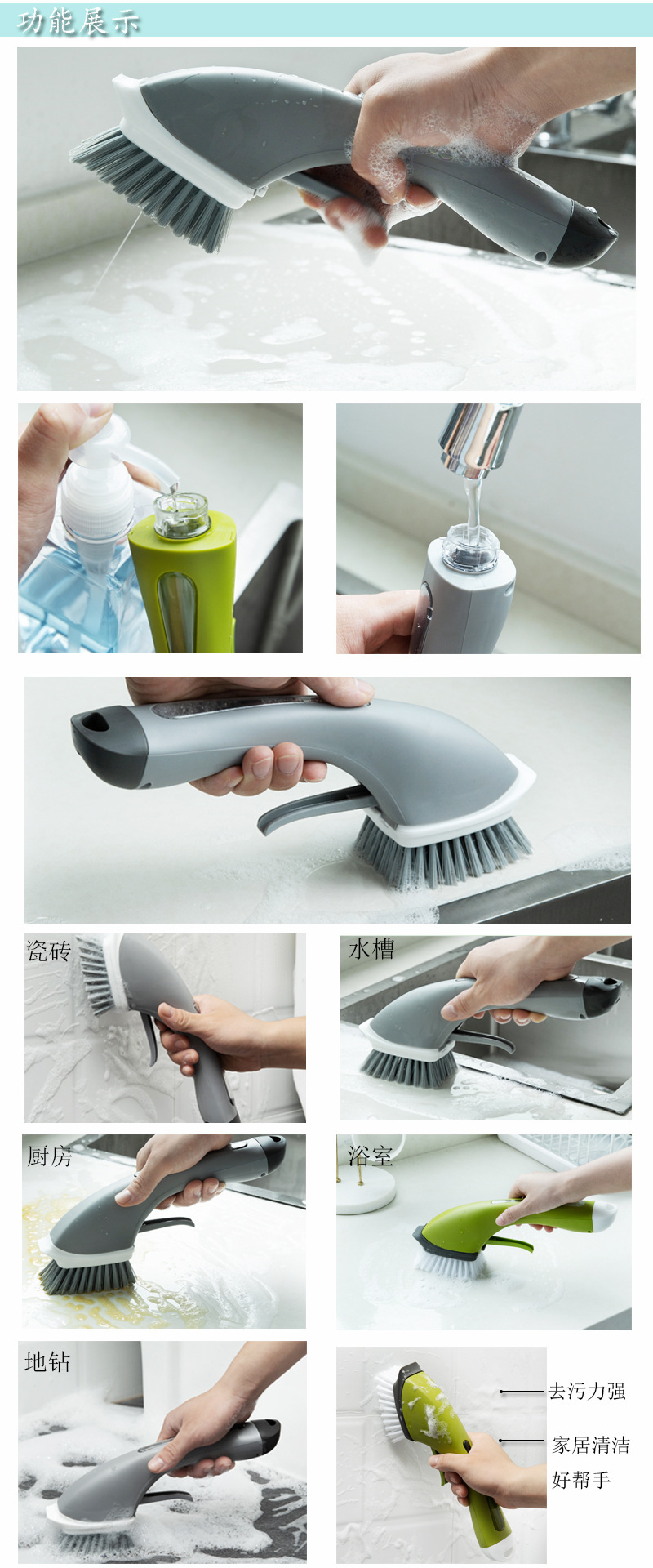 功能展示

瓷砖

水槽

厨房

浴室

地钻

去污力强

家居清洁

好帮手