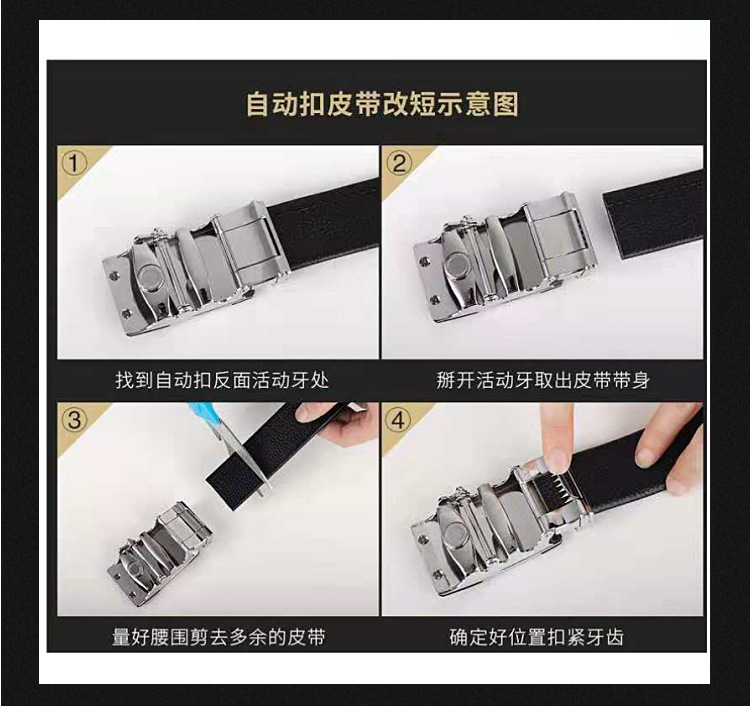 自动扣皮带改短示意图

①

找到自动扣反面活动牙处

②

掰开活动牙取出皮带带身

③

量好腰围剪去多余的皮带

④

确定好位置扣紧牙齿