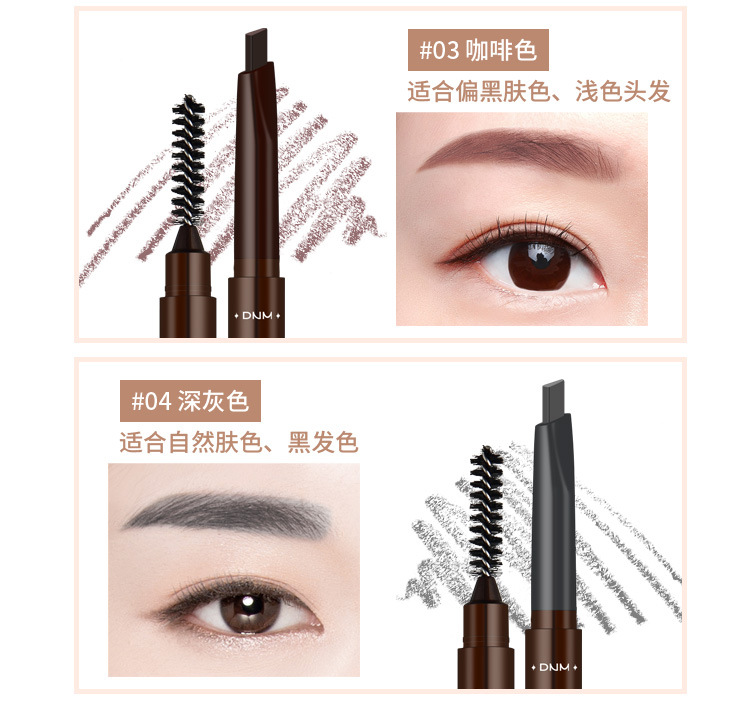 #03 咖啡色

适合偏黑肤色、浅色头发

DNM

#04 深灰色

适合自然肤色、黑发色

DNM