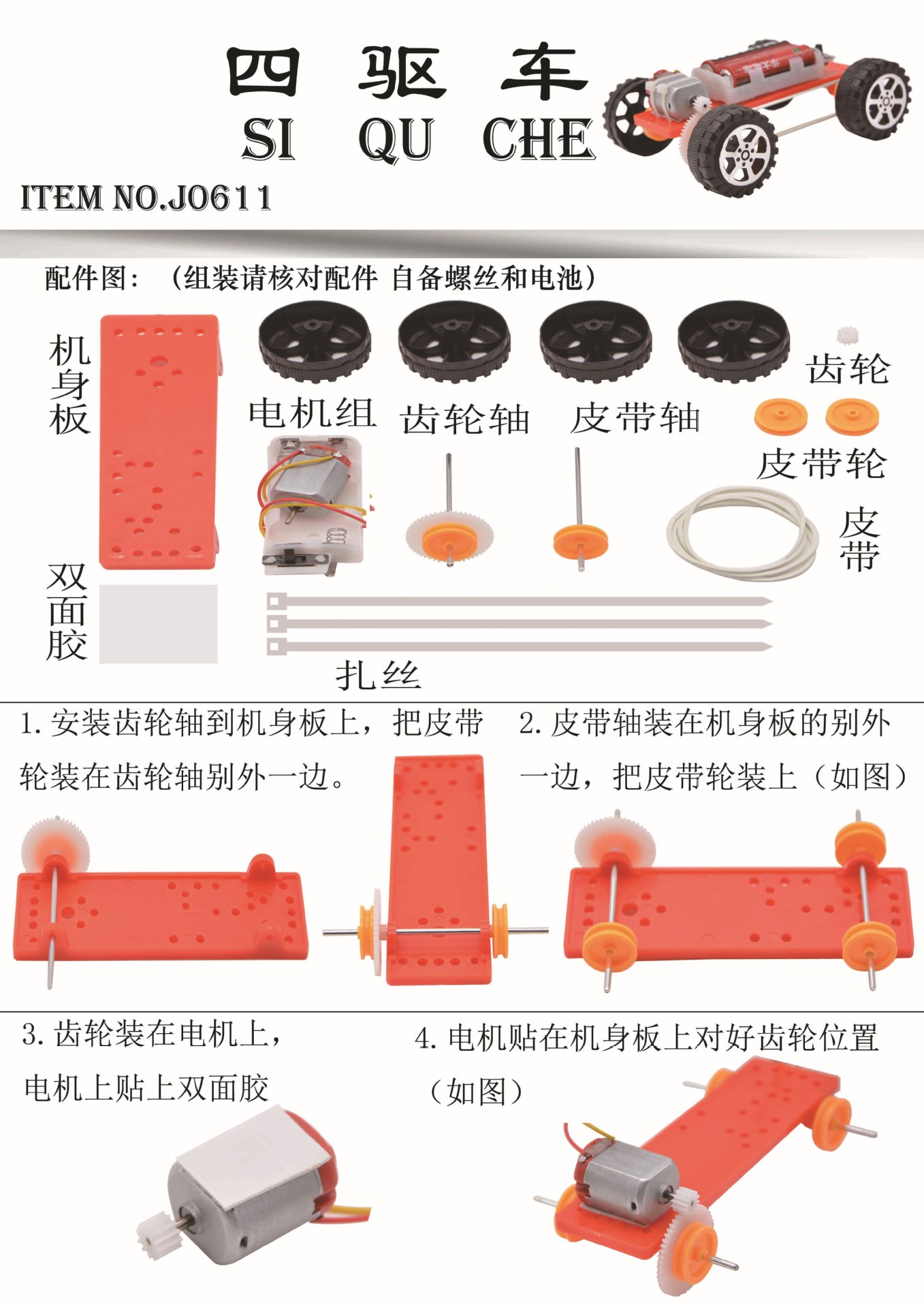 四 驱 车
SI QU CHE
ITEM NO.J0611

配件图：（组装请核对配件 自备螺丝和电池）

机身板

电机组

齿轮轴

皮带轴

齿轮

皮带轮

皮带

双面胶

扎丝

1. 安装齿轮轴到机身板上，把皮带轮装在齿轮轴别外一边。

2. 皮带轴装在机身板的别外一边，把皮带轮装上（如图）

3. 齿轮装在电机上，电机上贴上双面胶

4. 电机贴在机身板上对好齿轮位置（如图）