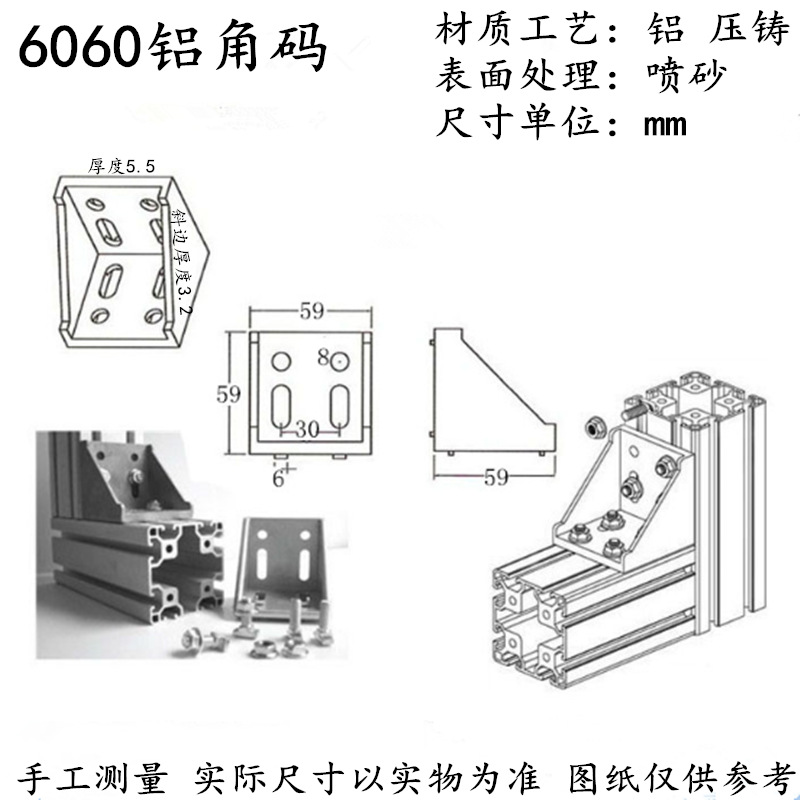 6060铝角码

材质工艺：铝 压铸
表面处理：喷砂
尺寸单位：mm

厚度5.5
斜边厚度3.2

59
59
8
30
6
59

手工测量 实际尺寸以实物为准 图纸仅供参考