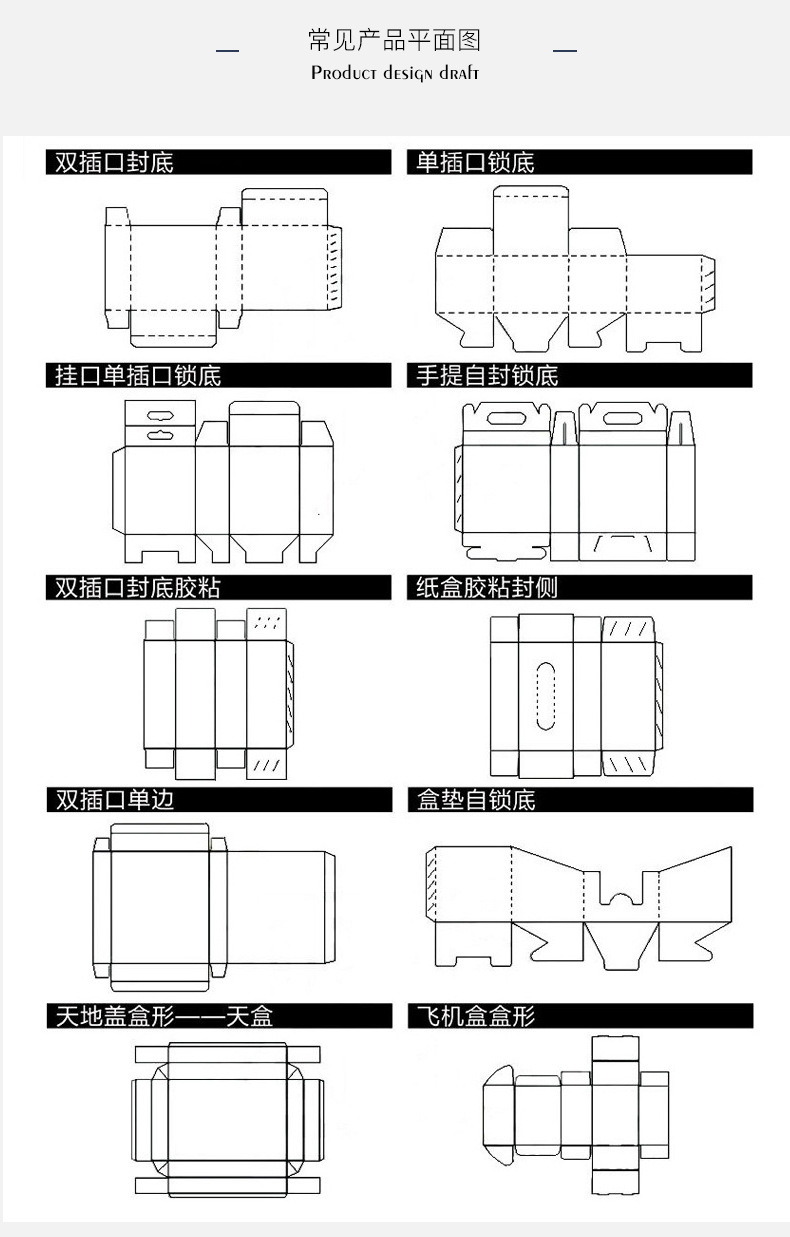 常见产品平面图
Product design draft

双插口封底

单插口锁底

挂口单插口锁底

手提自封锁底

双插口封底胶粘

纸盒胶粘封侧

双插口单边

盒垫自锁底

天地盖盒形——天盒

飞机盒盒形