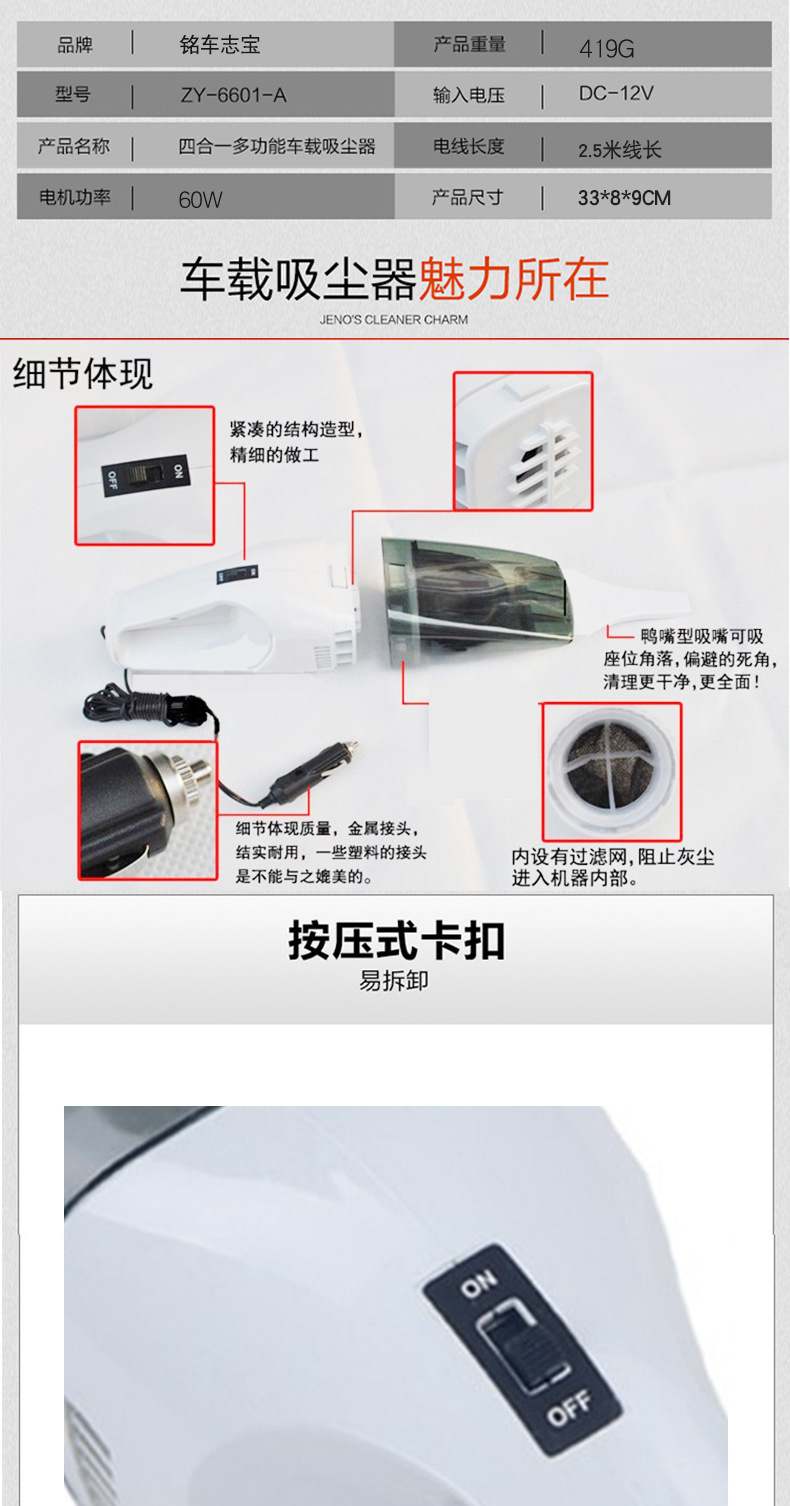 | 品牌 | 铭车志宝 | 产品重量 | 419G |
|---|---|---|---|
| 型号 | ZY-6601-A | 输入电压 | DC-12V |
| 产品名称 | 四合一多功能车载吸尘器 | 电线长度 | 2.5米线长 |
| 电机功率 | 60W | 产品尺寸 | 33*8*9CM |

车载吸尘器魅力所在
JENO'S CLEANER CHARM

细节体现

OFF ON

紧凑的结构造型，精细的做工

鸭嘴型吸嘴可吸座位角落，偏避的死角，清理更干净，更全面！

细节体现质量，金属接头，结实耐用，一些塑料的接头是不能与之媲美的。

内设有过滤网，阻止灰尘进入机器内部。

按压式卡扣
易拆卸

ON
OFF