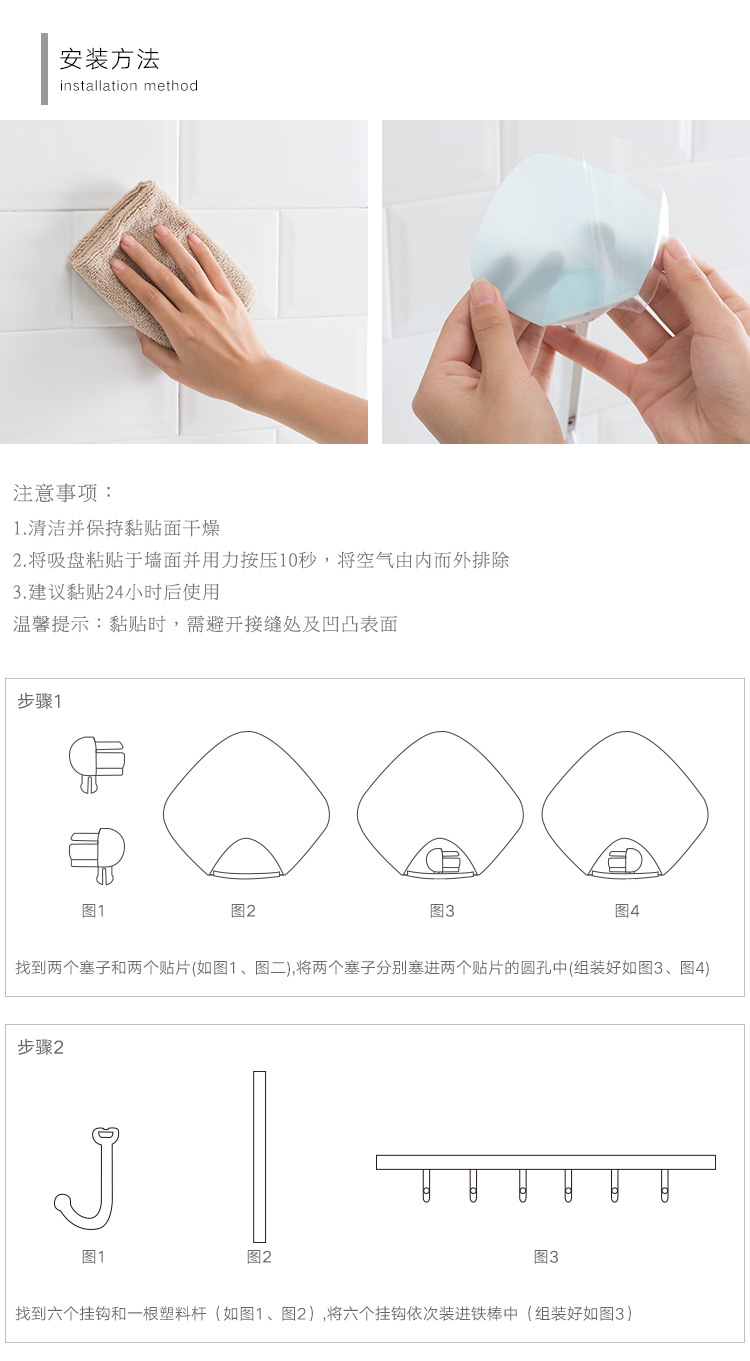 安装方法
installation method

注意事项：
1.清洁并保持黏贴面干燥
2.将吸盘粘贴于墙面并用力按压10秒，将空气由内而外排除
3.建议黏贴24小时后使用
温馨提示：黏贴时，需避开接缝处及凹凸表面

步骤1

图1 图2 图3 图4

找到两个塞子和两个贴片(如图1、图二),将两个塞子分别塞进两个贴片的圆孔中(组装好如图3、图4)

步骤2

图1 图2 图3

找到六个挂钩和一根塑料杆（如图1、图2）,将六个挂钩依次装进铁棒中（组装好如图3）