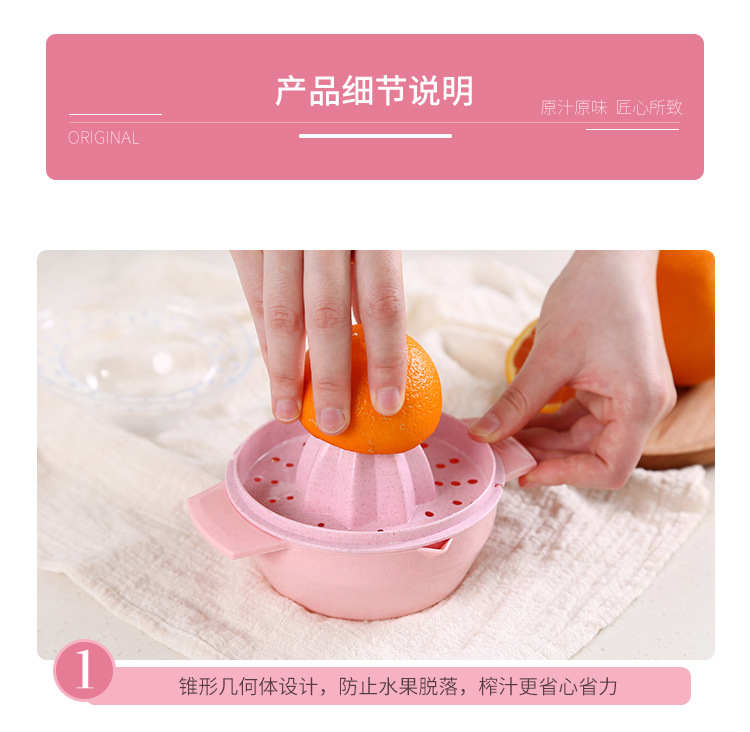 产品细节说明

ORIGINAL

原汁原味 匠心所致

1

锥形几何体设计，防止水果脱落，榨汁更省心省力