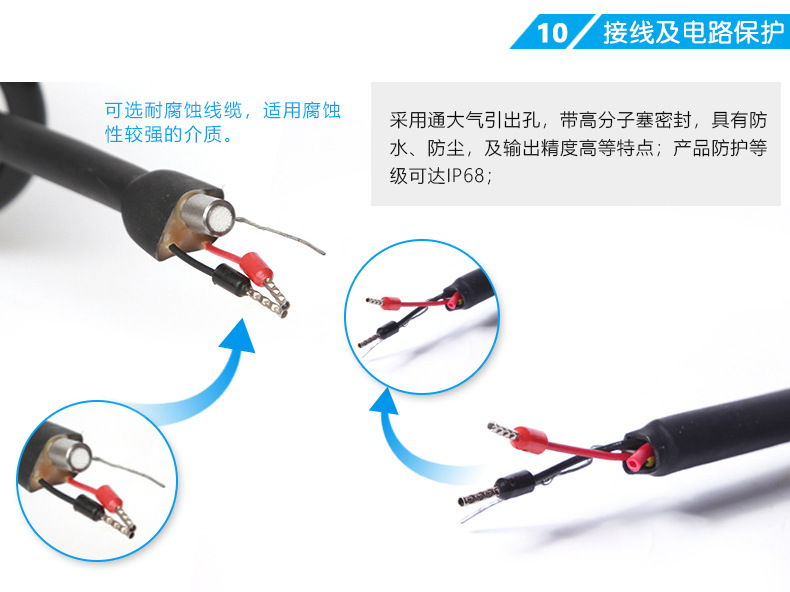 10 接线及电路保护

可选耐腐蚀线缆，适用腐蚀性较强的介质。

采用通大气引出孔，带高分子塞密封，具有防水、防尘，及输出精度高等特点；产品防护等级可达IP68；