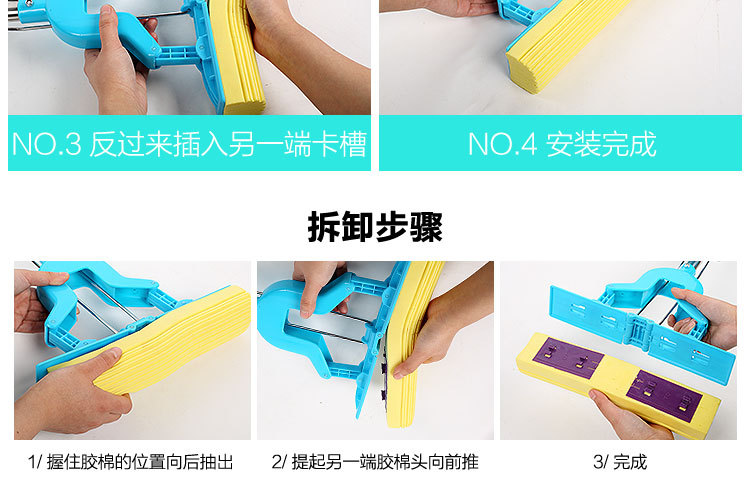 NO.3 反过来插入另一端卡槽

NO.4 安装完成

拆卸步骤

1/ 握住胶棉的位置向后抽出

2/ 提起另一端胶棉头向前推

3/ 完成