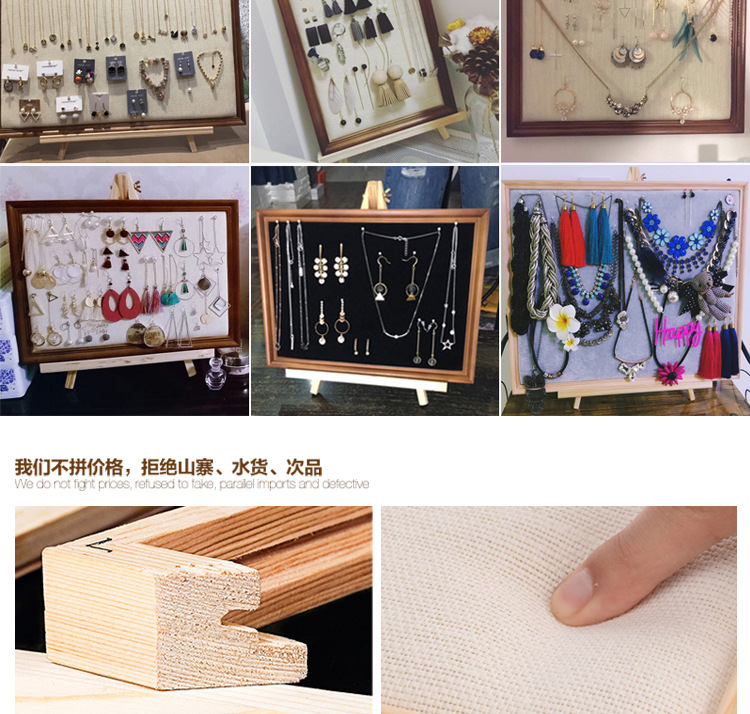 Happy

我们不拼价格，拒绝山寨、水货、次品
We do not fight prices, refused to fake, parallel imports and defective