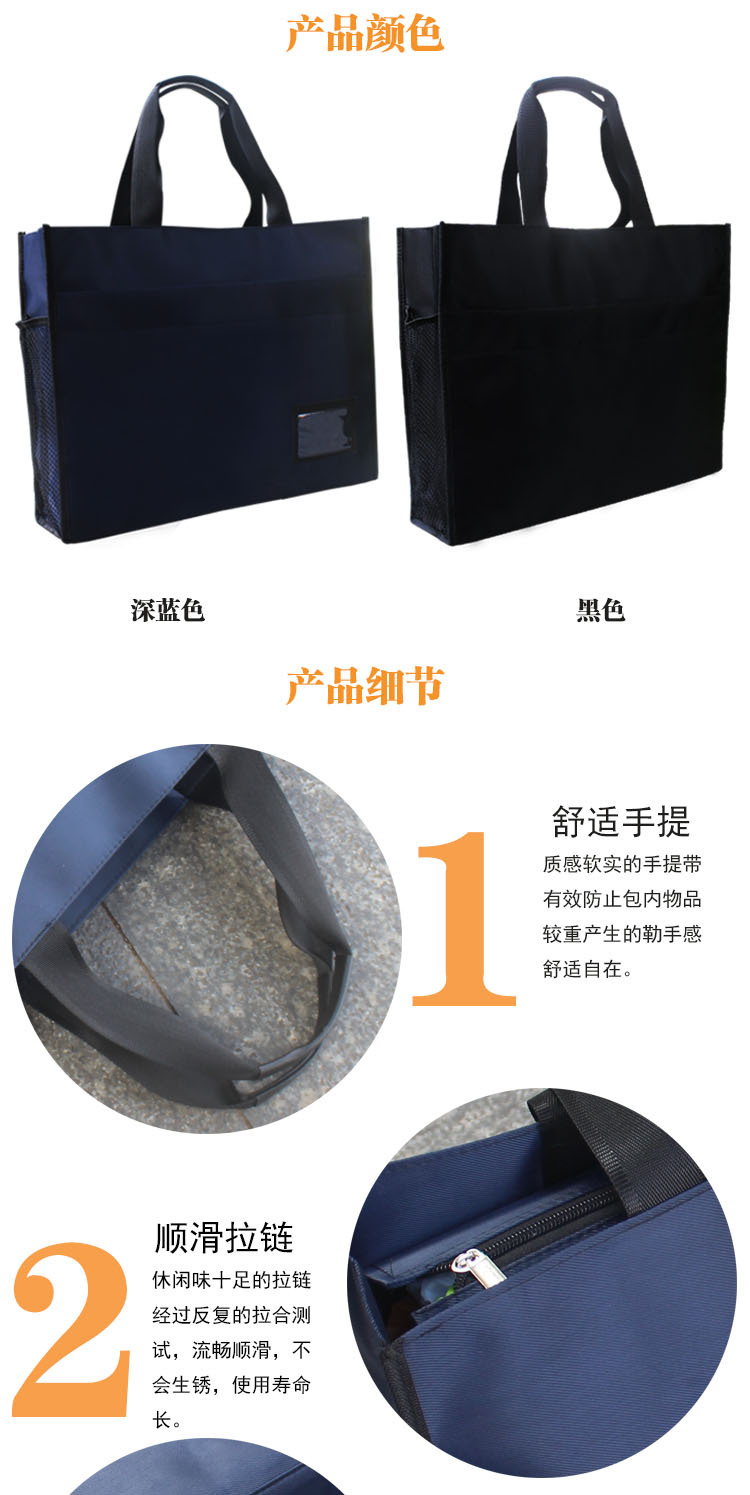 产品颜色

深蓝色

黑色

产品细节

1

舒适手提

质感软实的手提带有效防止包内物品较重产生的勒手感舒适自在。

2

顺滑拉链

休闲味十足的拉链经过反复的拉合测试，流畅顺滑，不会生锈，使用寿命长。