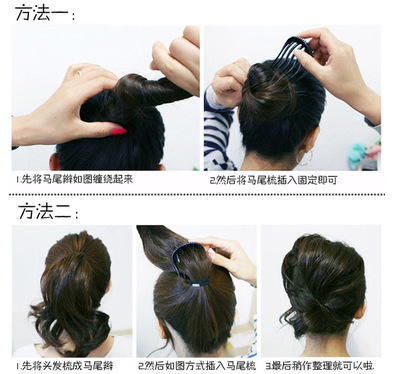 方法一：

1.先将马尾辫如图缠绕起来

2.然后将马尾梳插入固定即可

方法二：

1.先将头发梳成马尾辫

2.然后如图方式插入马尾梳

3.最后稍作整理就可以啦.