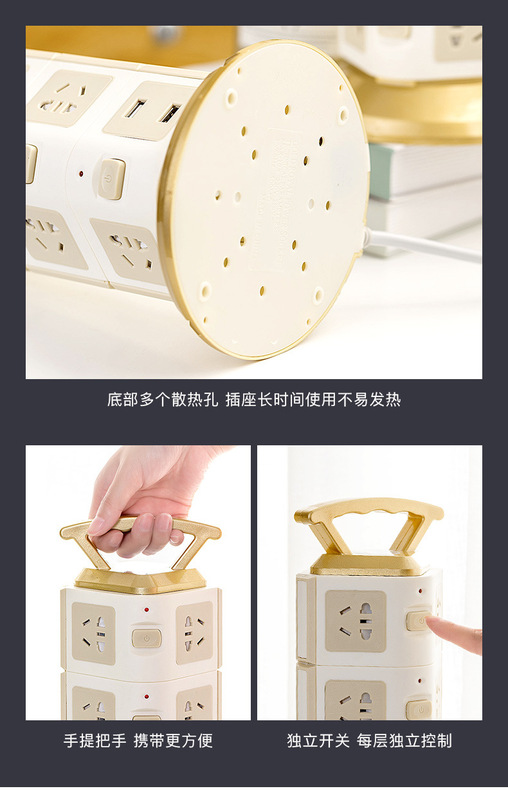 底部多个散热孔 插座长时间使用不易发热

手提把手 携带更方便

独立开关 每层独立控制