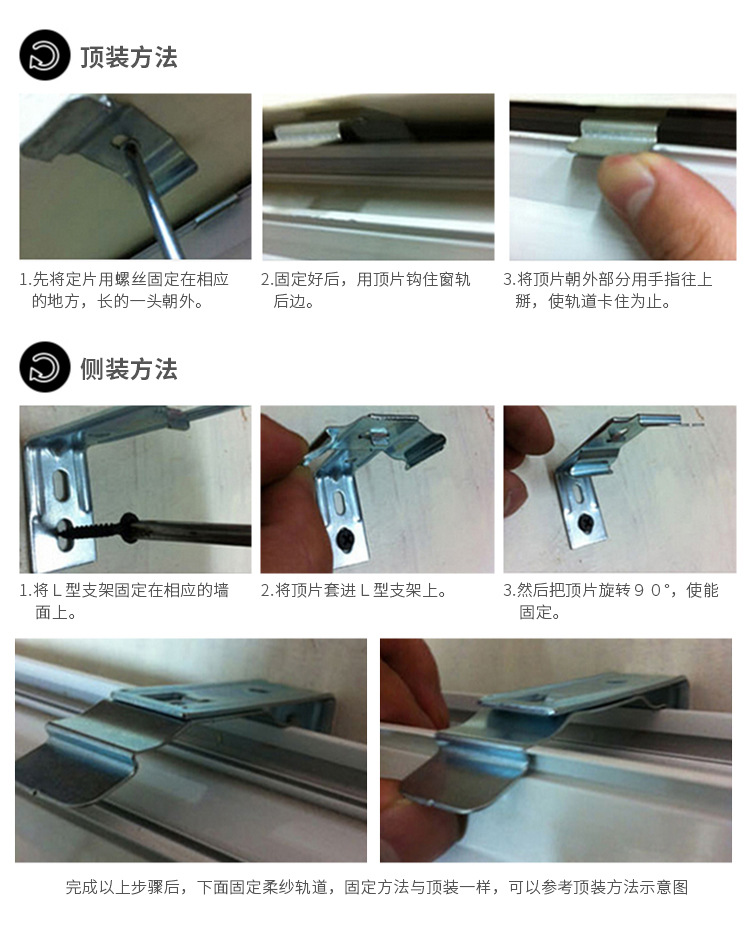 顶装方法

1.先将定片用螺丝固定在相应的地方，长的一头朝外。

2.固定好后，用顶片钩住窗轨后边。

3.将顶片朝外部分用手指往上掰，使轨道卡住为止。

侧装方法

1.将Ｌ型支架固定在相应的墙面上。

2.将顶片套进Ｌ型支架上。

3.然后把顶片旋转９０°，使能固定。

完成以上步骤后，下面固定柔纱轨道，固定方法与顶装一样，可以参考顶装方法示意图