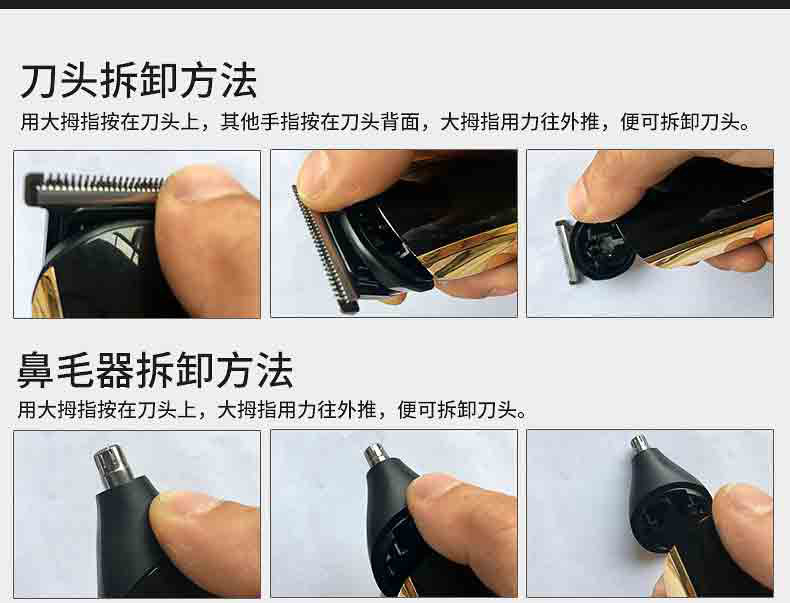 刀头拆卸方法

用大拇指按在刀头上，其他手指按在刀头背面，大拇指用力往外推，便可拆卸刀头。

鼻毛器拆卸方法

用大拇指按在刀头上，大拇指用力往外推，便可拆卸刀头。