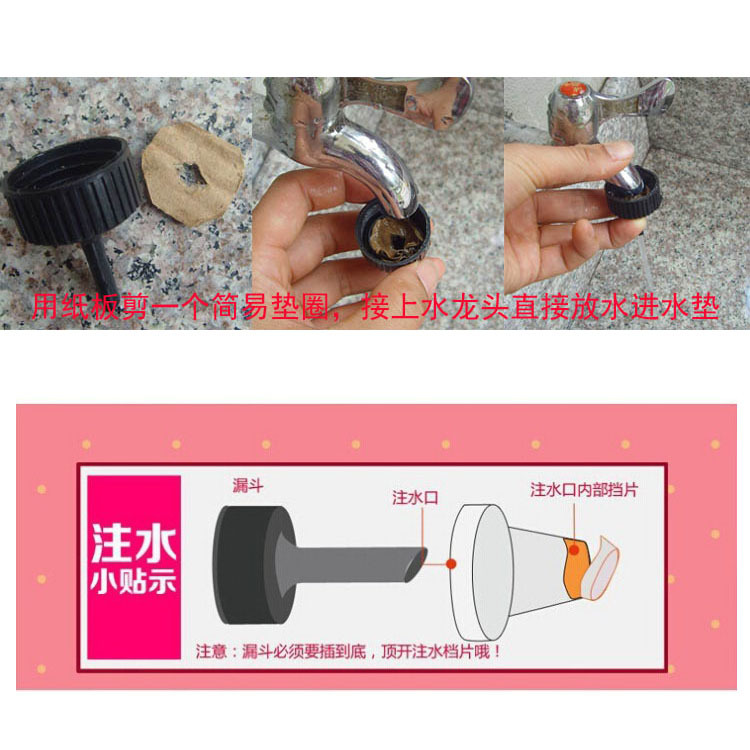 用纸板剪一个简易垫圈，接上水龙头直接放水进水垫

注水
小贴示

漏斗

注水口

注水口内部挡片

注意：漏斗必须要插到底，顶开注水档片哦！