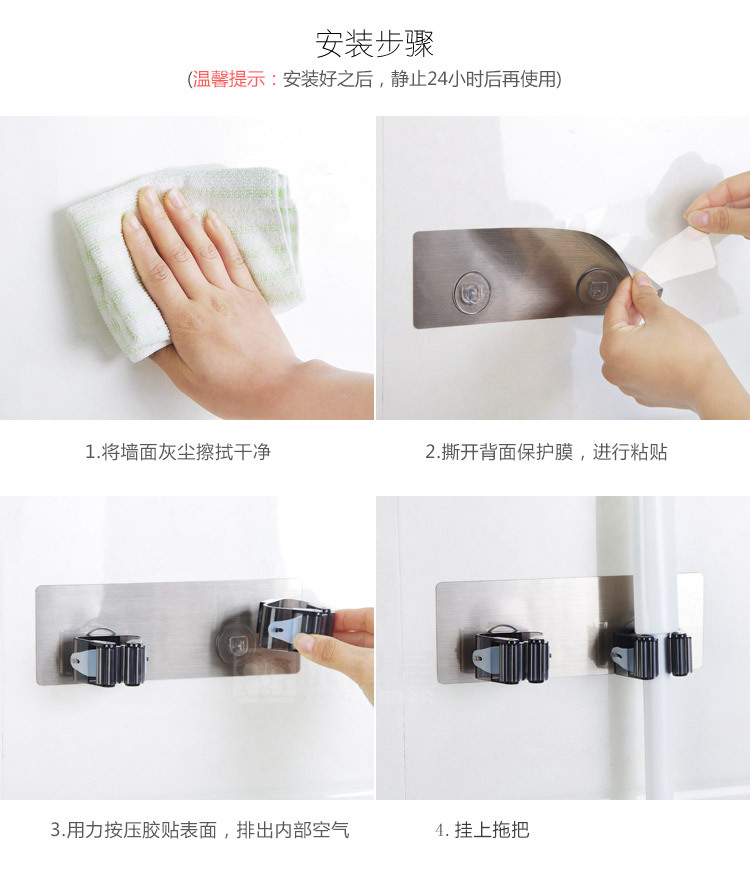 安装步骤

(温馨提示：安装好之后，静止24小时后再使用)

1.将墙面灰尘擦拭干净

2.撕开背面保护膜，进行粘贴

3.用力按压胶贴表面，排出内部空气

4. 挂上拖把