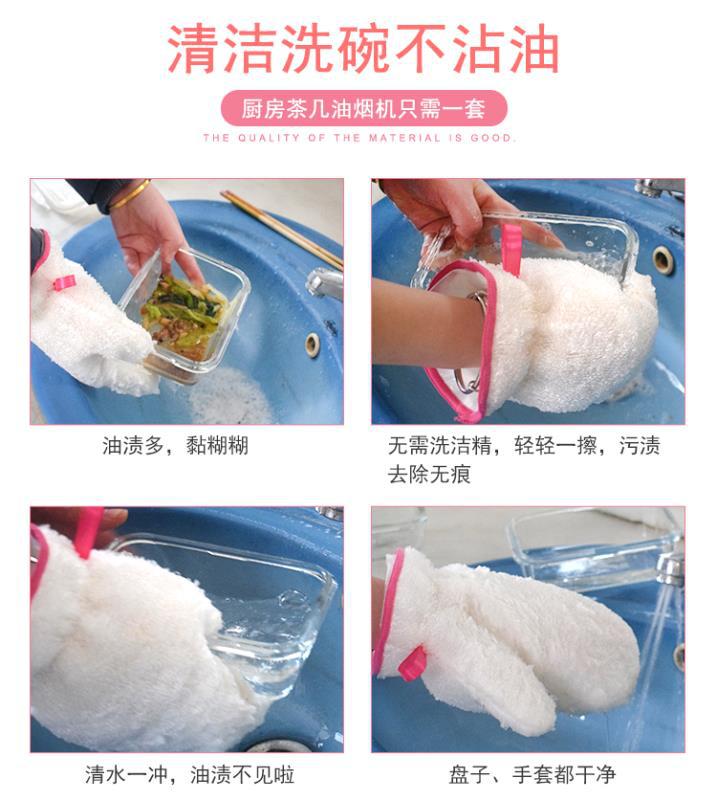 清洁洗碗不沾油

厨房茶几油烟机只需一套

THE QUALITY OF THE MATERIAL IS GOOD.

油渍多，黏糊糊

无需洗洁精，轻轻一擦，污渍去除无痕

清水一冲，油渍不见啦

盘子、手套都干净