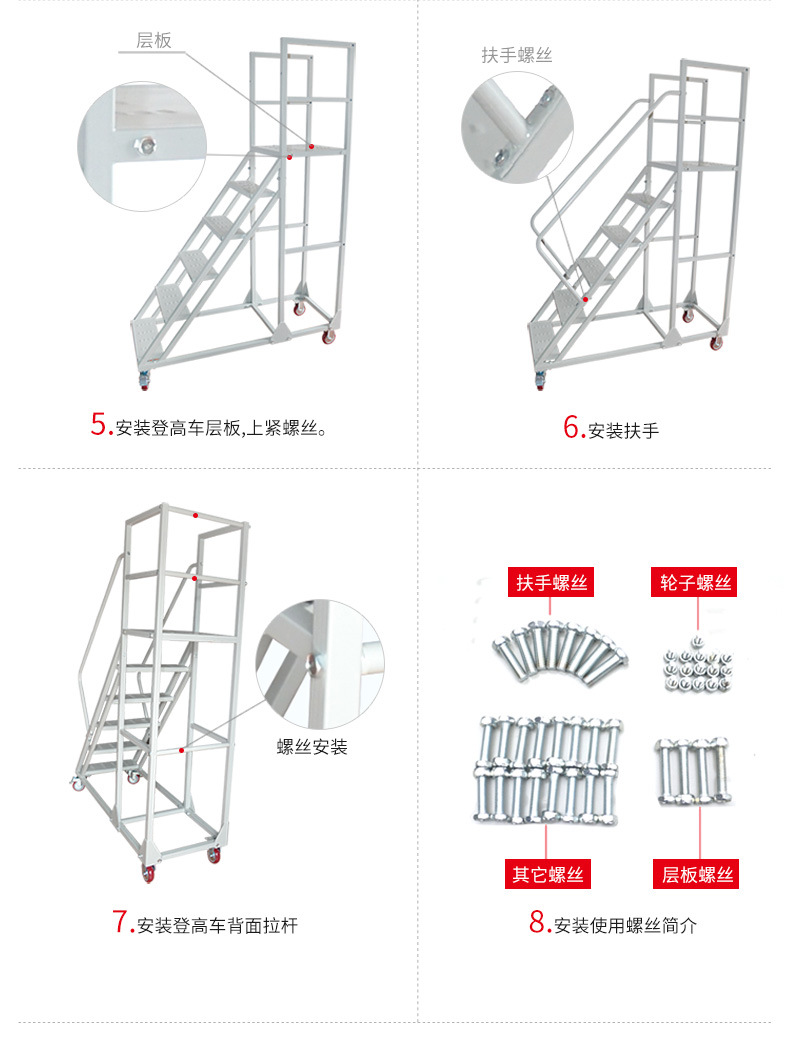 层板

5.安装登高车层板,上紧螺丝。

扶手螺丝

6.安装扶手

螺丝安装

7.安装登高车背面拉杆

扶手螺丝

轮子螺丝

其它螺丝

层板螺丝

8.安装使用螺丝简介