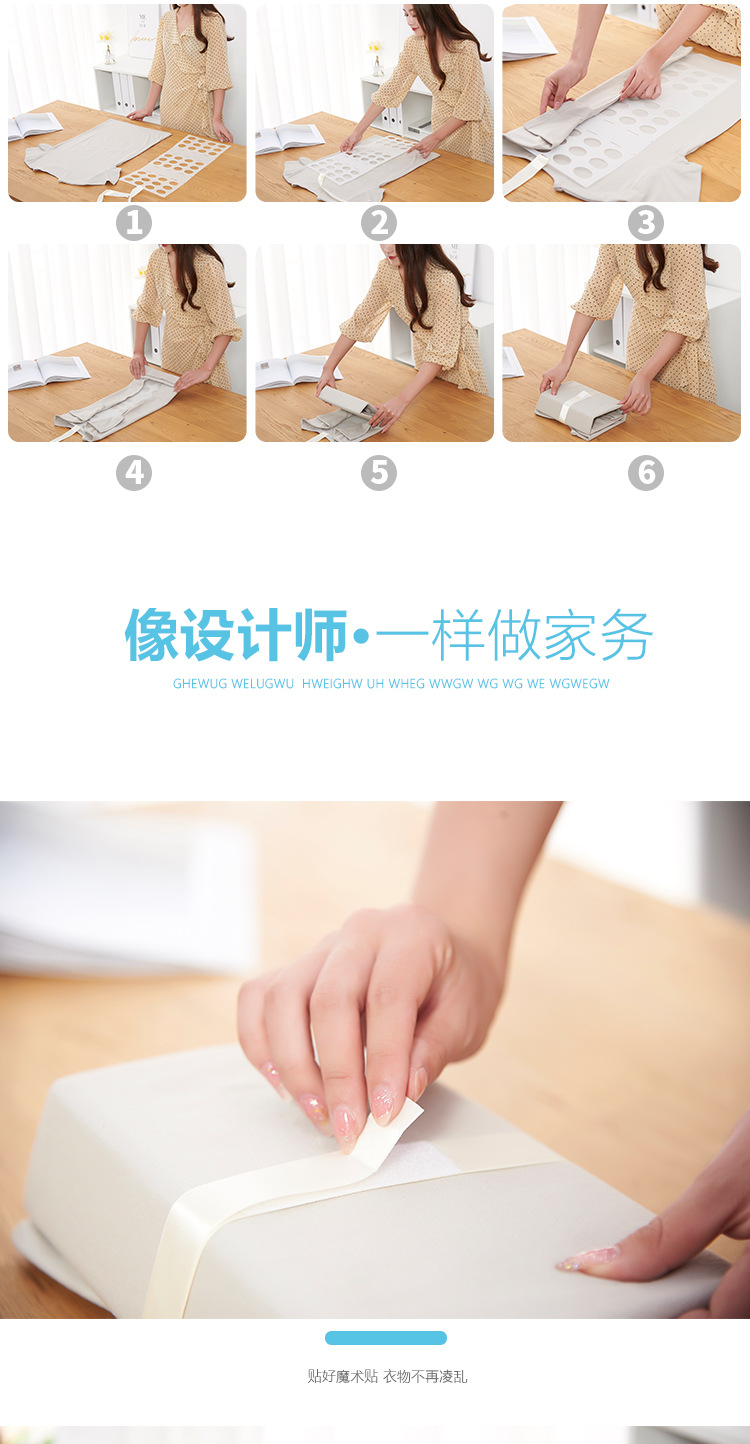 1
2
3
4
5
6

像设计师•一样做家务

GHEWUG WELUGWU HWEIGHW UH WHEG WWGW WG WG WE WGWEGW

贴好魔术贴 衣物不再凌乱