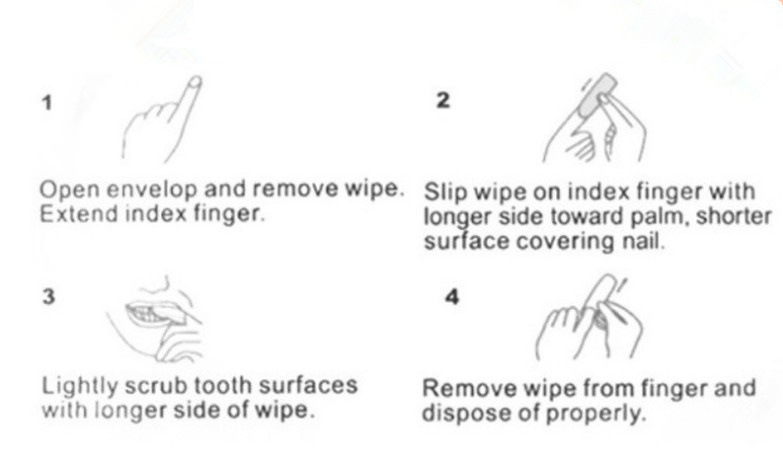 1

Open envelop and remove wipe. Extend index finger.

2

Slip wipe on index finger with longer side toward palm, shorter surface covering nail.

3

Lightly scrub tooth surfaces with longer side of wipe.

4

Remove wipe from finger and dispose of properly.