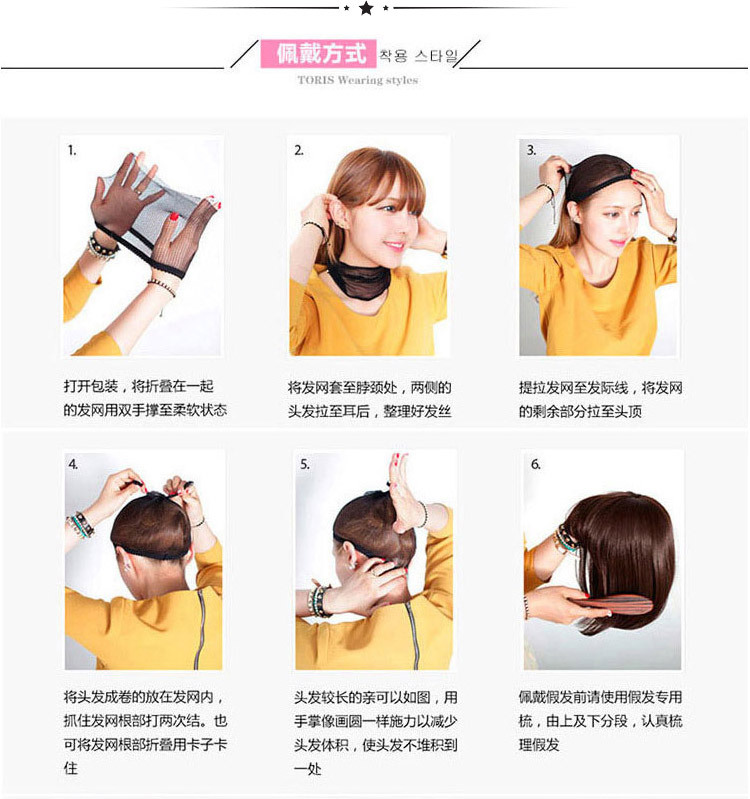 佩戴方式 착용 스타일
TORIS Wearing styles

1.

打开包装，将折叠在一起的发网用双手撑至柔软状态

2.

将发网套至脖颈处，两侧的头发拉至耳后，整理好发丝

3.

提拉发网至发际线，将发网的剩余部分拉至头顶

4.

将头发成卷的放在发网内，抓住发网根部打两次结。也可将发网根部折叠用卡子卡住

5.

头发较长的亲可以如图，用手掌像画圆一样施力以减少头发体积，使头发不堆积到一处

6.

佩戴假发前请使用假发专用梳，由上及下分段，认真梳理假发