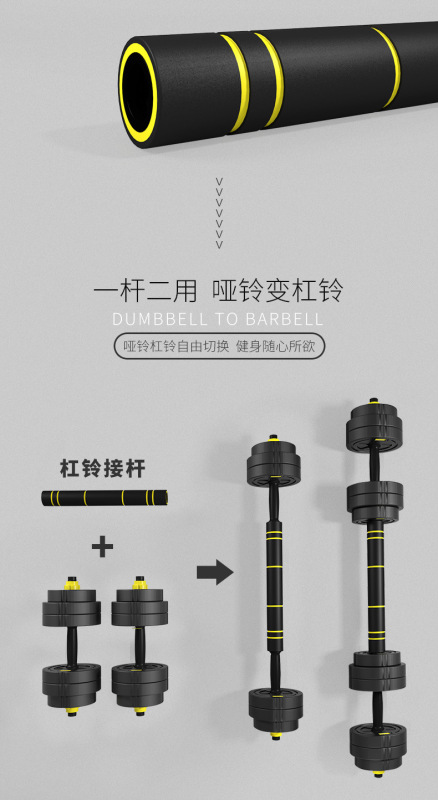 一杆二用 哑铃变杠铃
DUMBBELL TO BARBELL
哑铃杠铃自由切换 健身随心所欲

杠铃接杆

+