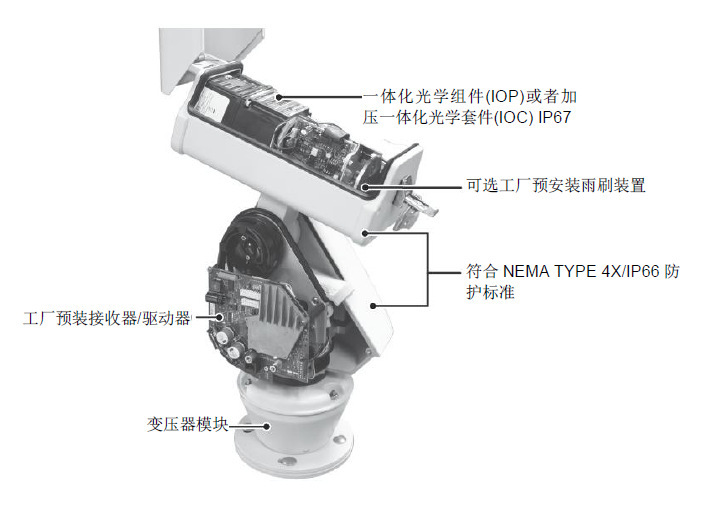 一体化光学组件(IOP)或者加压一体化光学套件(IOC) IP67

可选工厂预安装雨刷装置

符合 NEMA TYPE 4X/IP66 防护标准

工厂预装接收器/驱动器

变压器模块