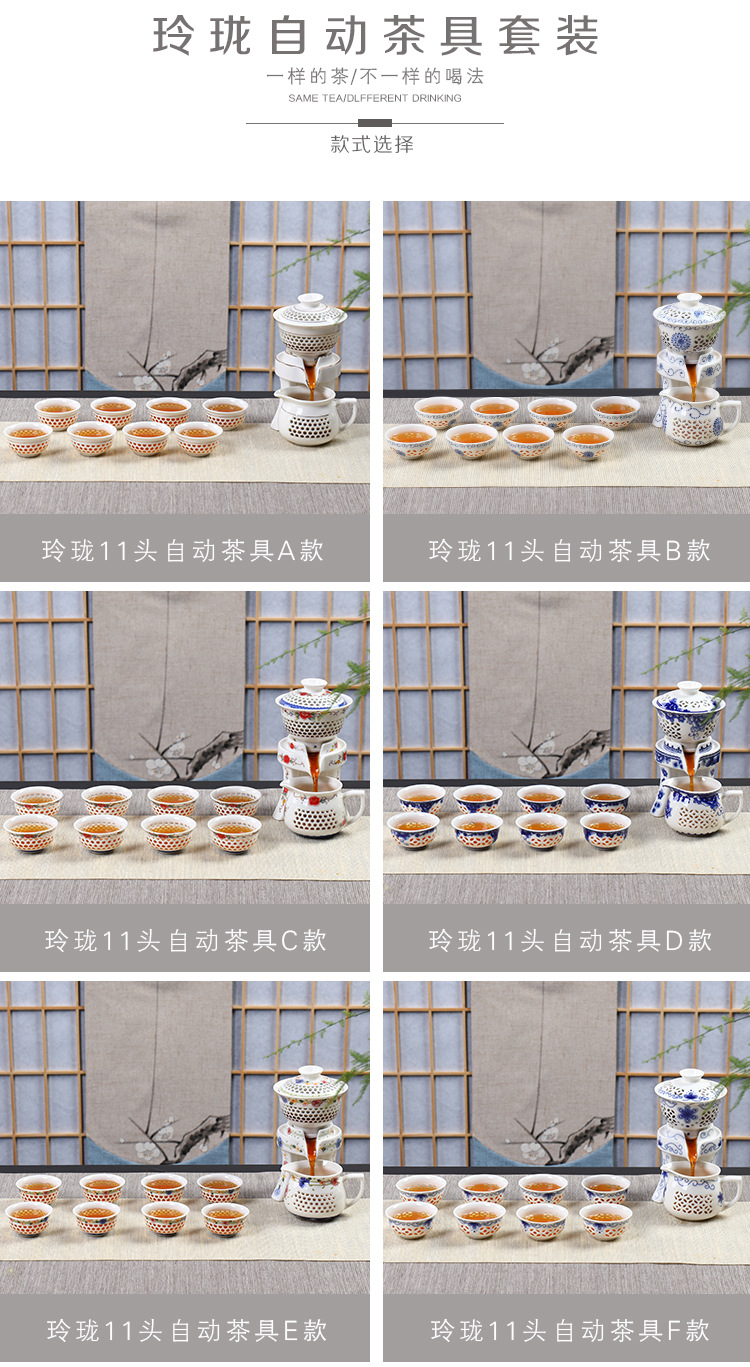 玲珑自动茶具套装

一样的茶/不一样的喝法

SAME TEA/DLFFERENT DRINKING

款式选择

玲珑11头自动茶具A款

玲珑11头自动茶具B款

玲珑11头自动茶具C款

玲珑11头自动茶具D款

玲珑11头自动茶具E款

玲珑11头自动茶具F款