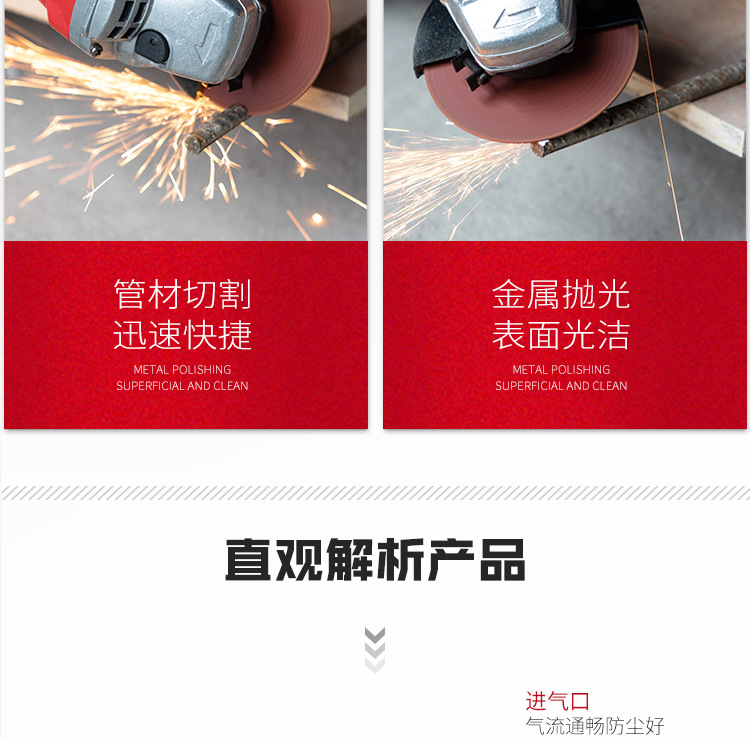 管材切割
迅速快捷
METAL POLISHING
SUPERFICIAL AND CLEAN

金属抛光
表面光洁
METAL POLISHING
SUPERFICIAL AND CLEAN

直观解析产品

进气口
气流通畅防尘好