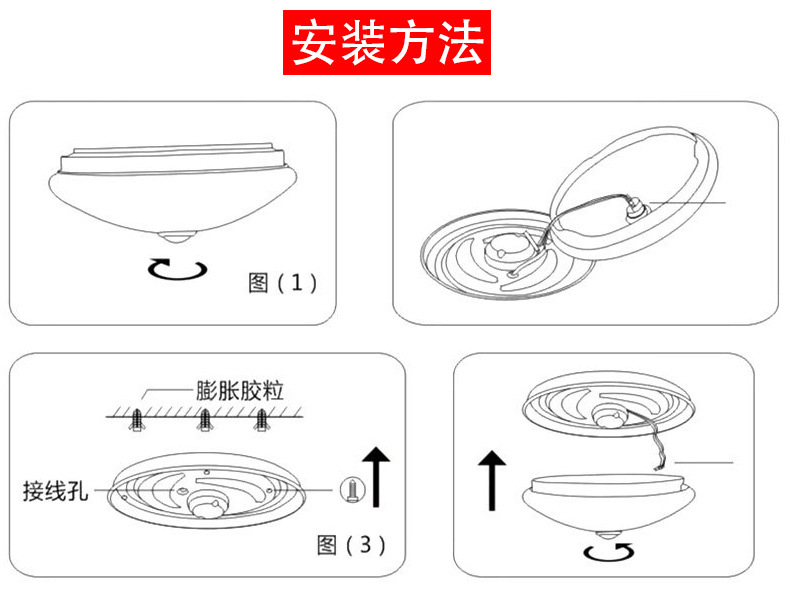 安装方法

图（1）

膨胀胶粒

接线孔

图（3）